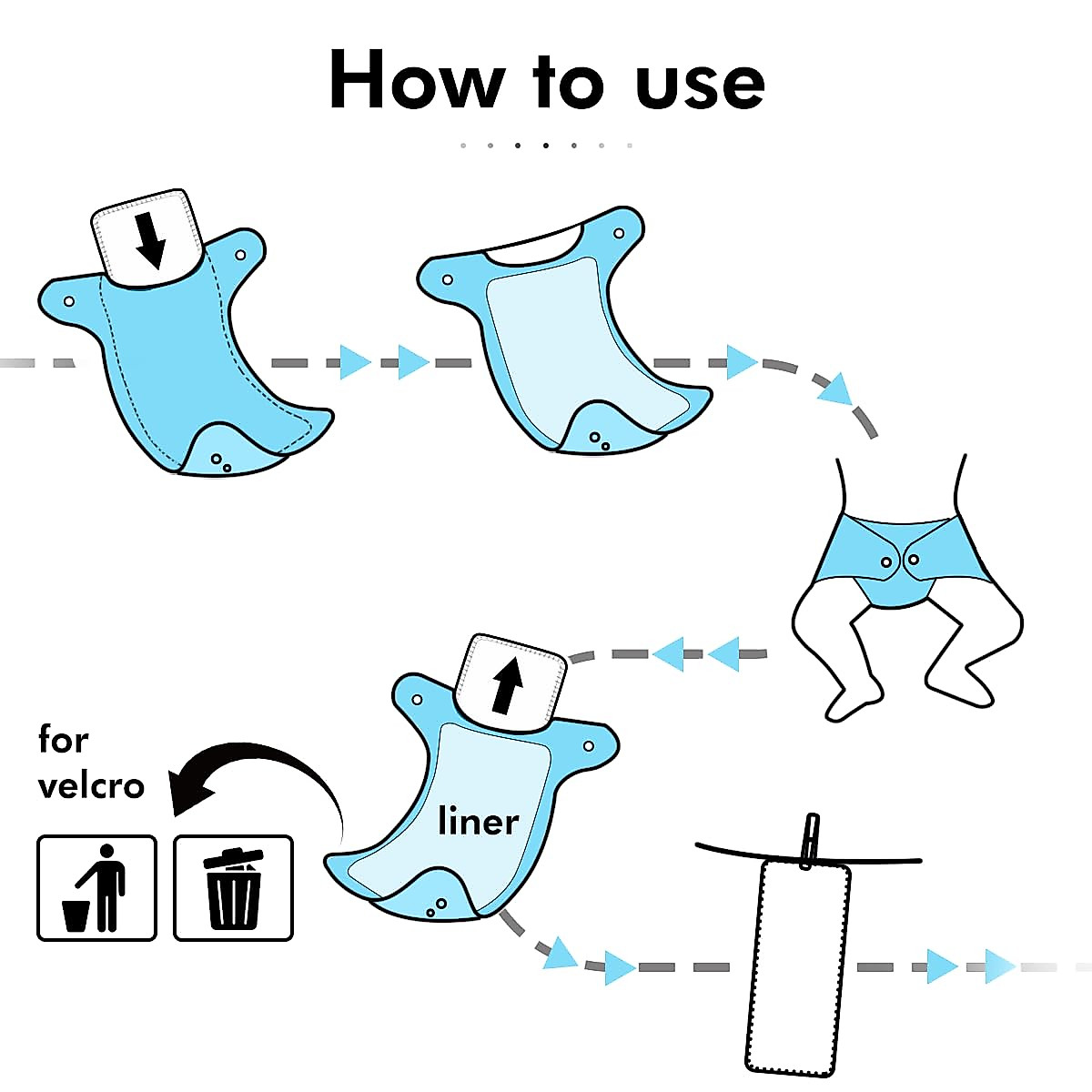 How to use

for velcro

liner