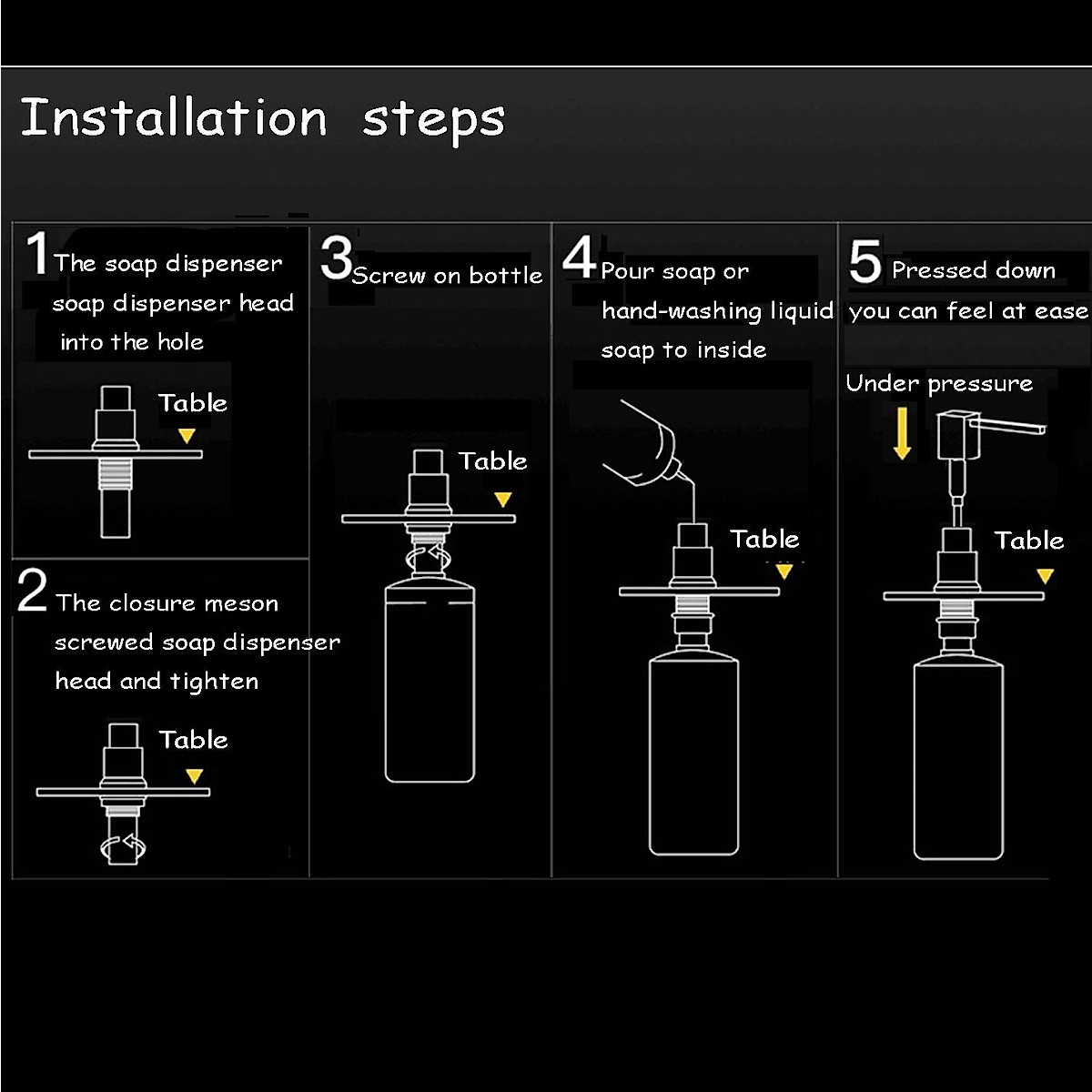 Installation steps

1 The soap dispenser soap dispenser head into the hole

Table

2 The closure meson screwed soap dispenser head and tighten

Table

3 Screw on bottle

Table

4 Pour soap or hand-washing liquid soap to inside

Table

5 Pressed down you can feel at ease

Under pressure

Table