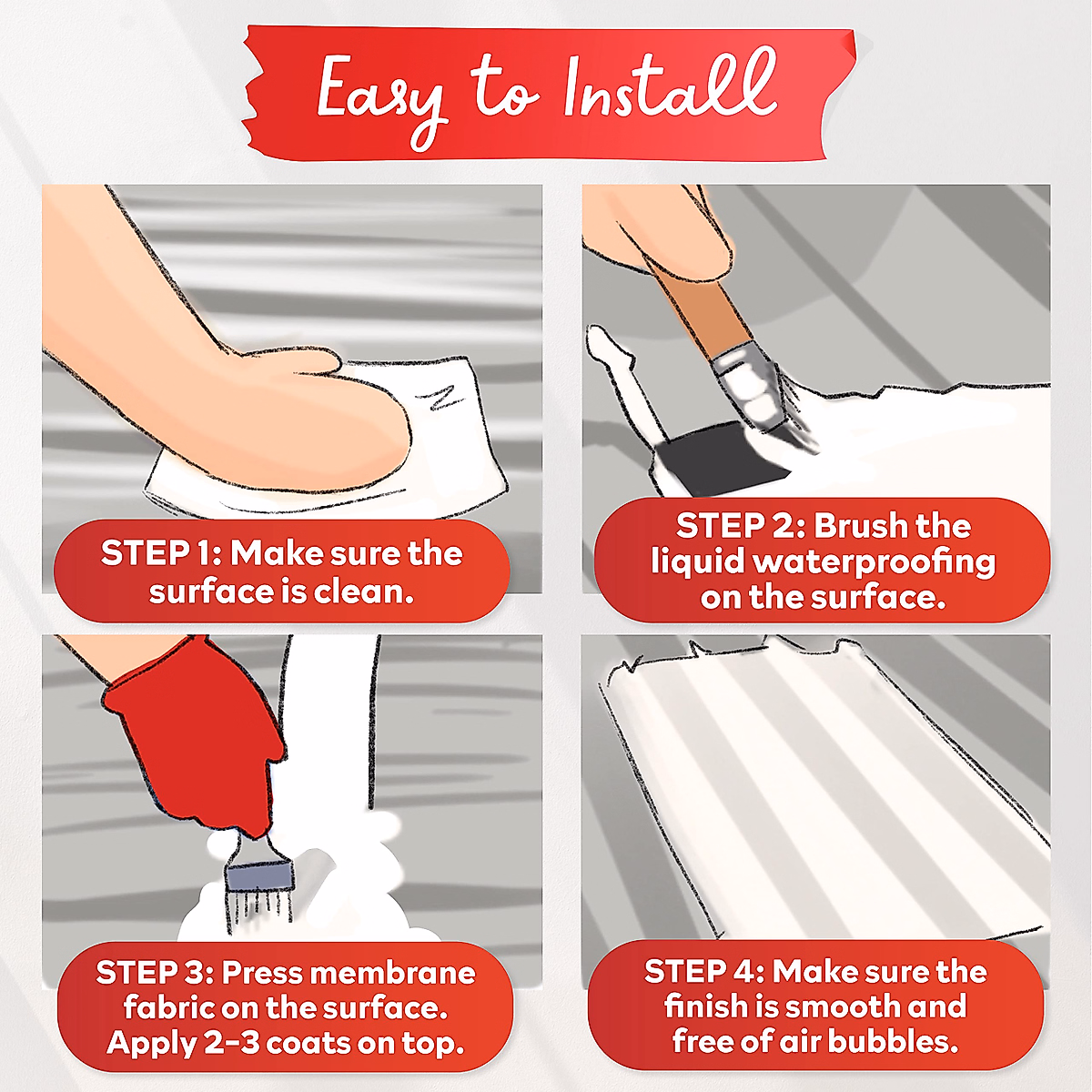 Easy to Install

STEP 1: Make sure the surface is clean.

STEP 2: Brush the liquid waterproofing on the surface.

STEP 3: Press membrane fabric on the surface. Apply 2-3 coats on top.

STEP 4: Make sure the finish is smooth and free of air bubbles.