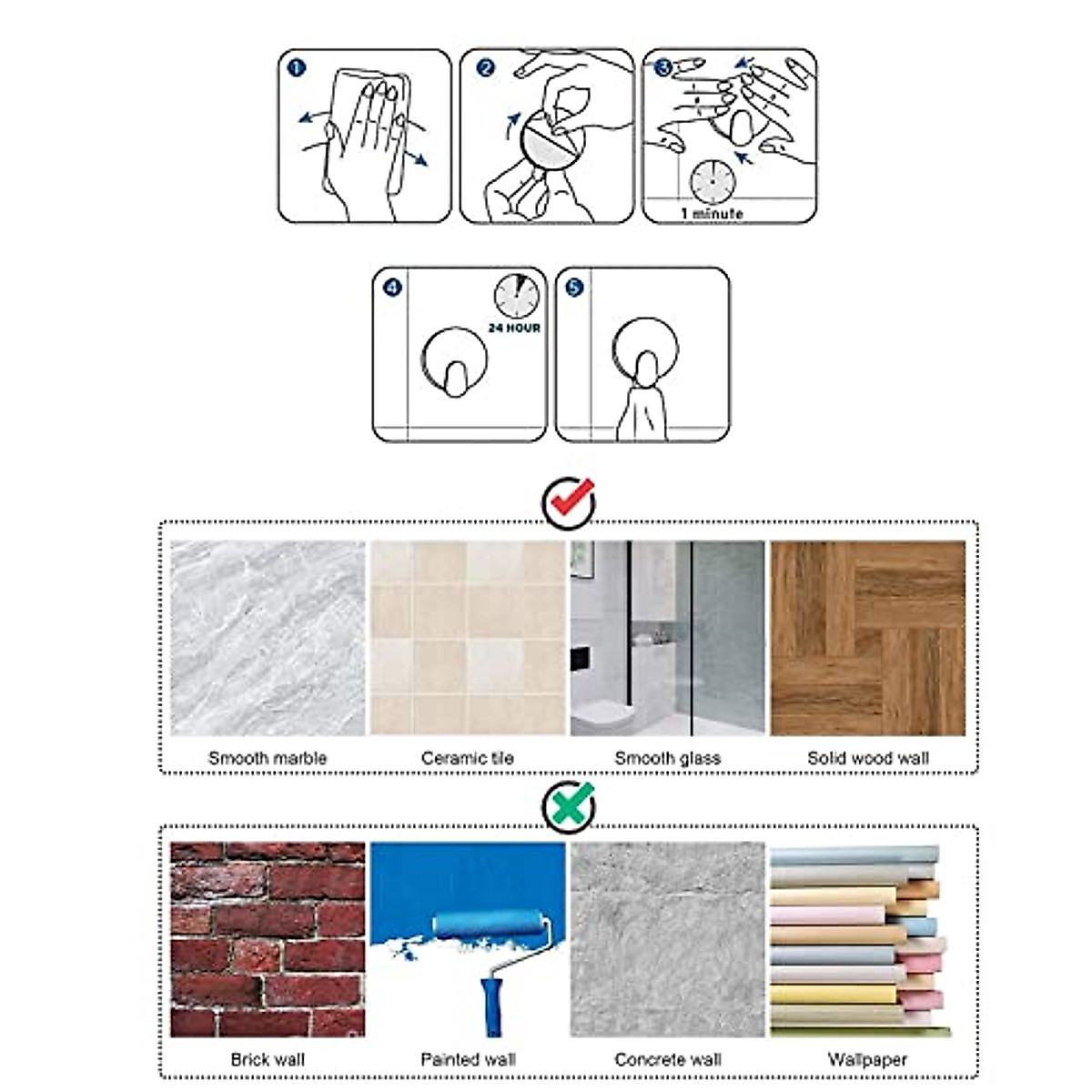 1

2

3

1 minute

4

24 HOUR

5

Smooth marble
Ceramic tile
Smooth glass
Solid wood wall

Brick wall
Painted wall
Concrete wall
Wallpaper