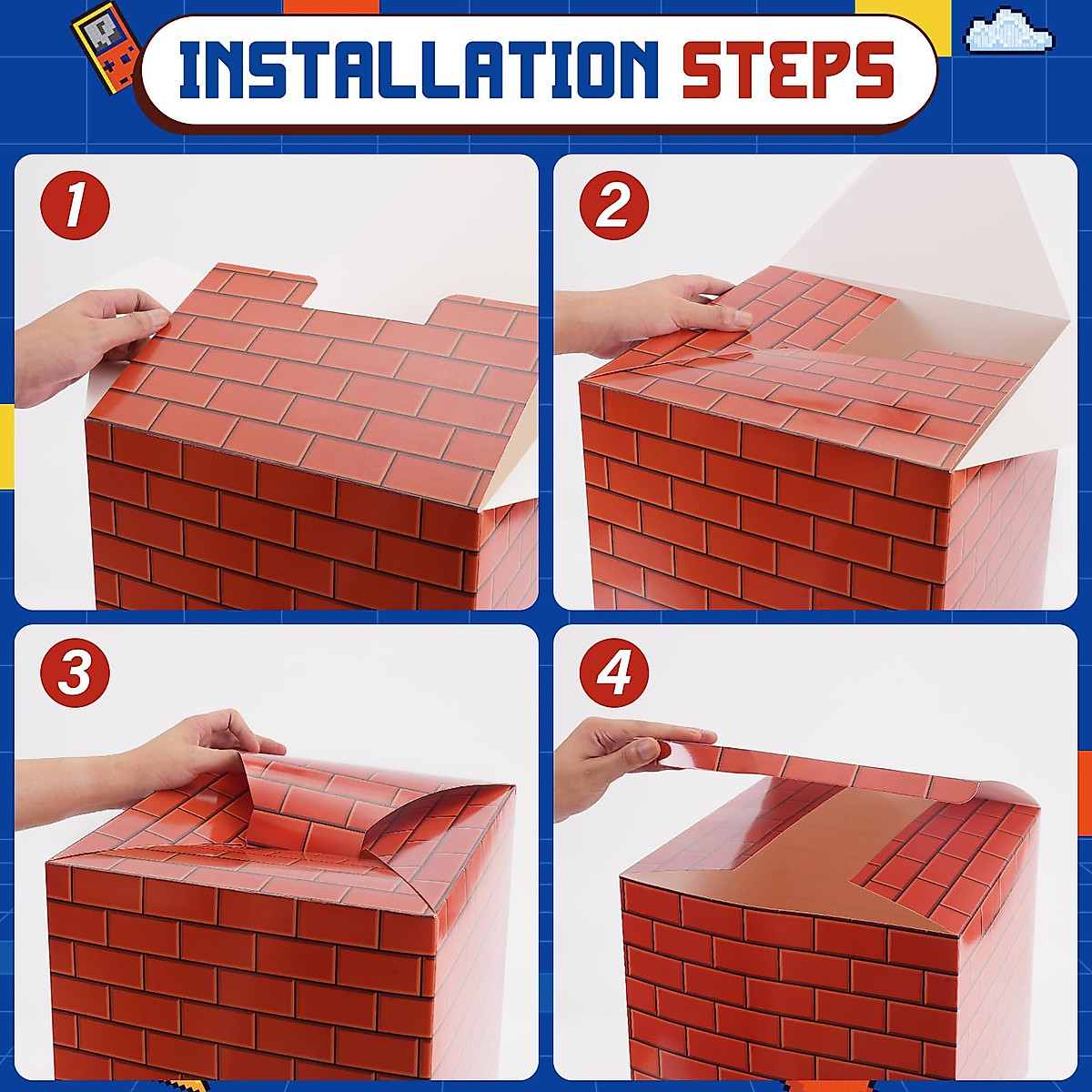 INSTALLATION STEPS

1

2

3

4