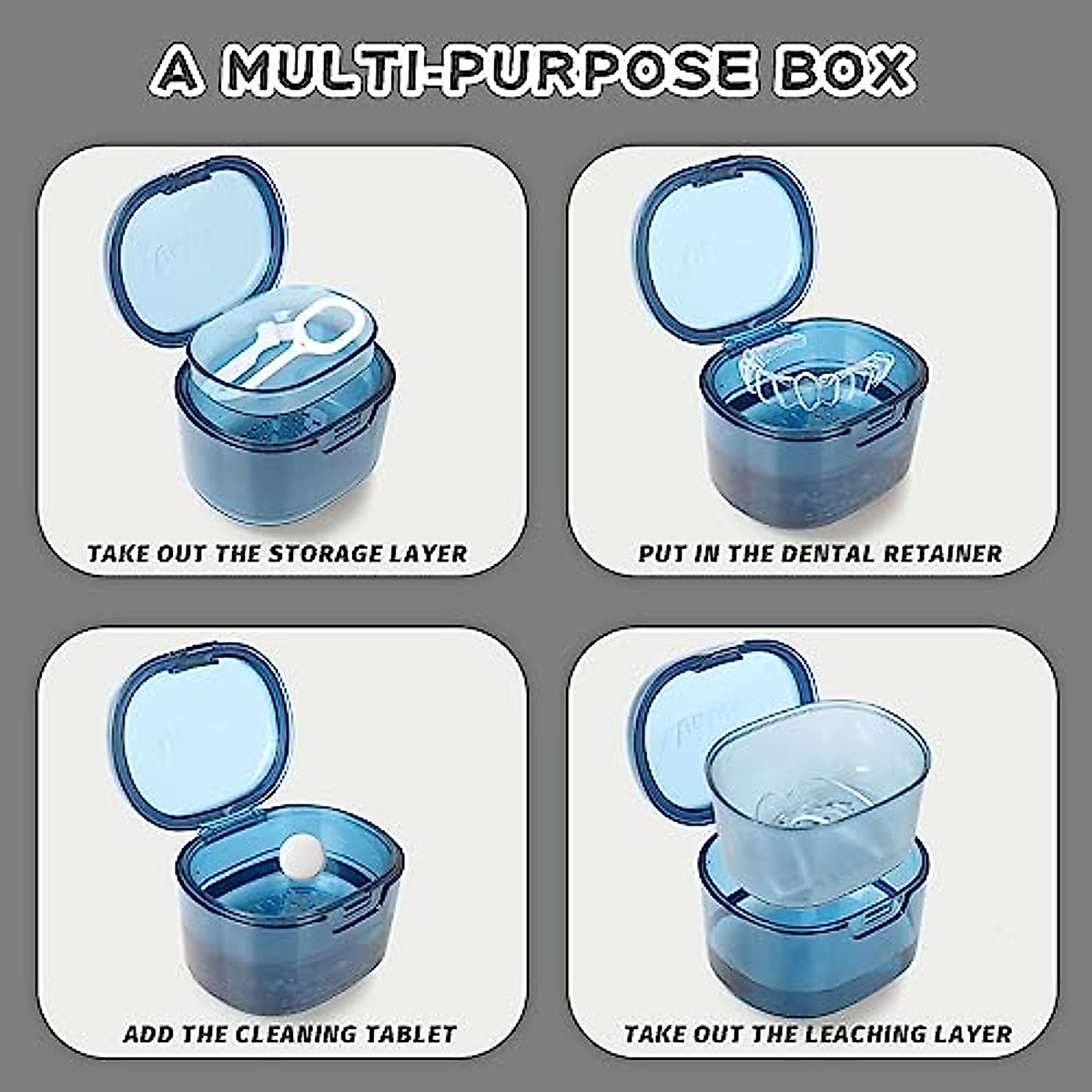 A MULTI-PURPOSE BOX

TAKE OUT THE STORAGE LAYER

PUT IN THE DENTAL RETAINER

ADD THE CLEANING TABLET

TAKE OUT THE LEACHING LAYER