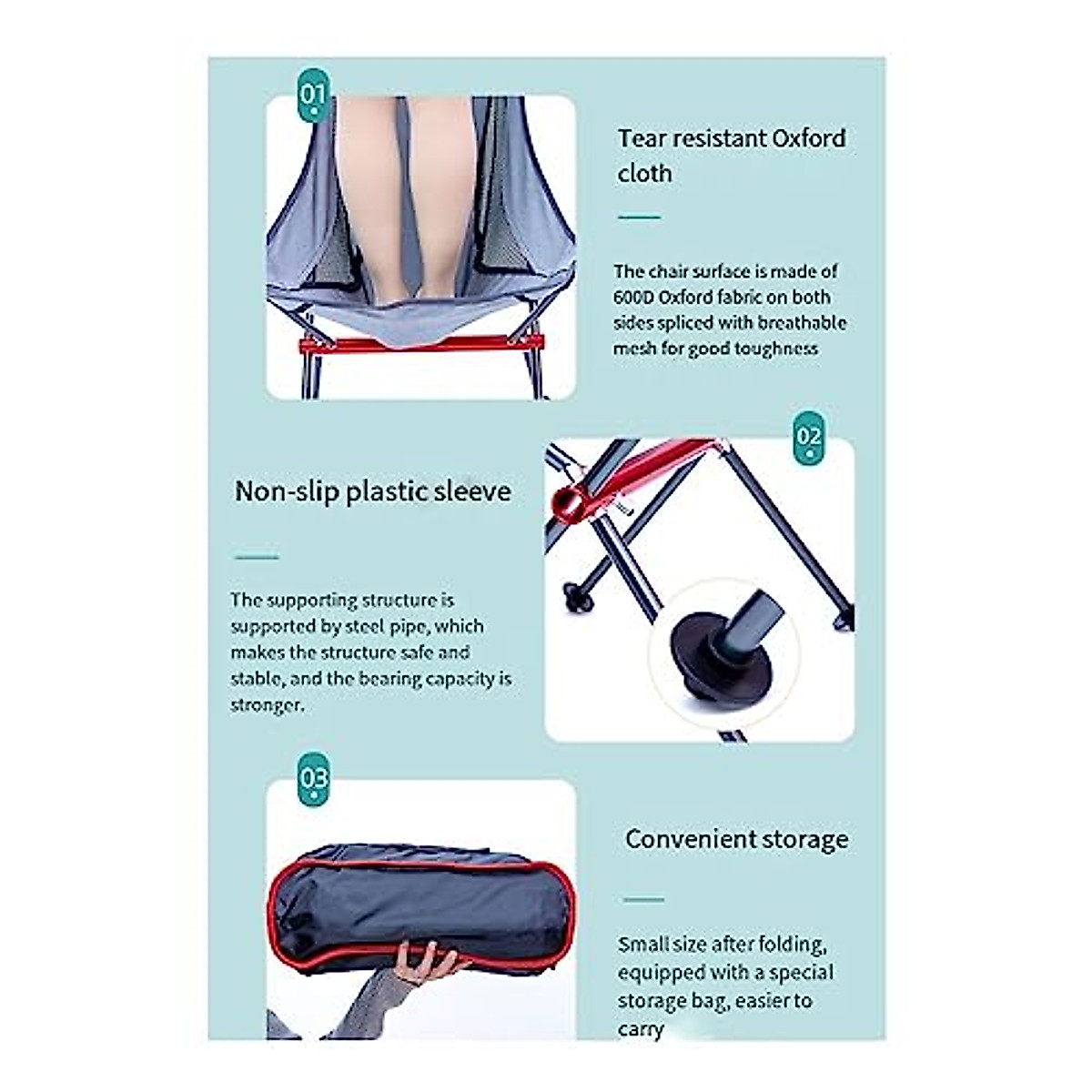 01

Tear resistant Oxford cloth

The chair surface is made of 600D Oxford fabric on both sides spliced with breathable mesh for good toughness

02

Non-slip plastic sleeve

The supporting structure is supported by steel pipe, which makes the structure safe and stable, and the bearing capacity is stronger.

03

Convenient storage

Small size after folding, equipped with a special storage bag, easier to carry