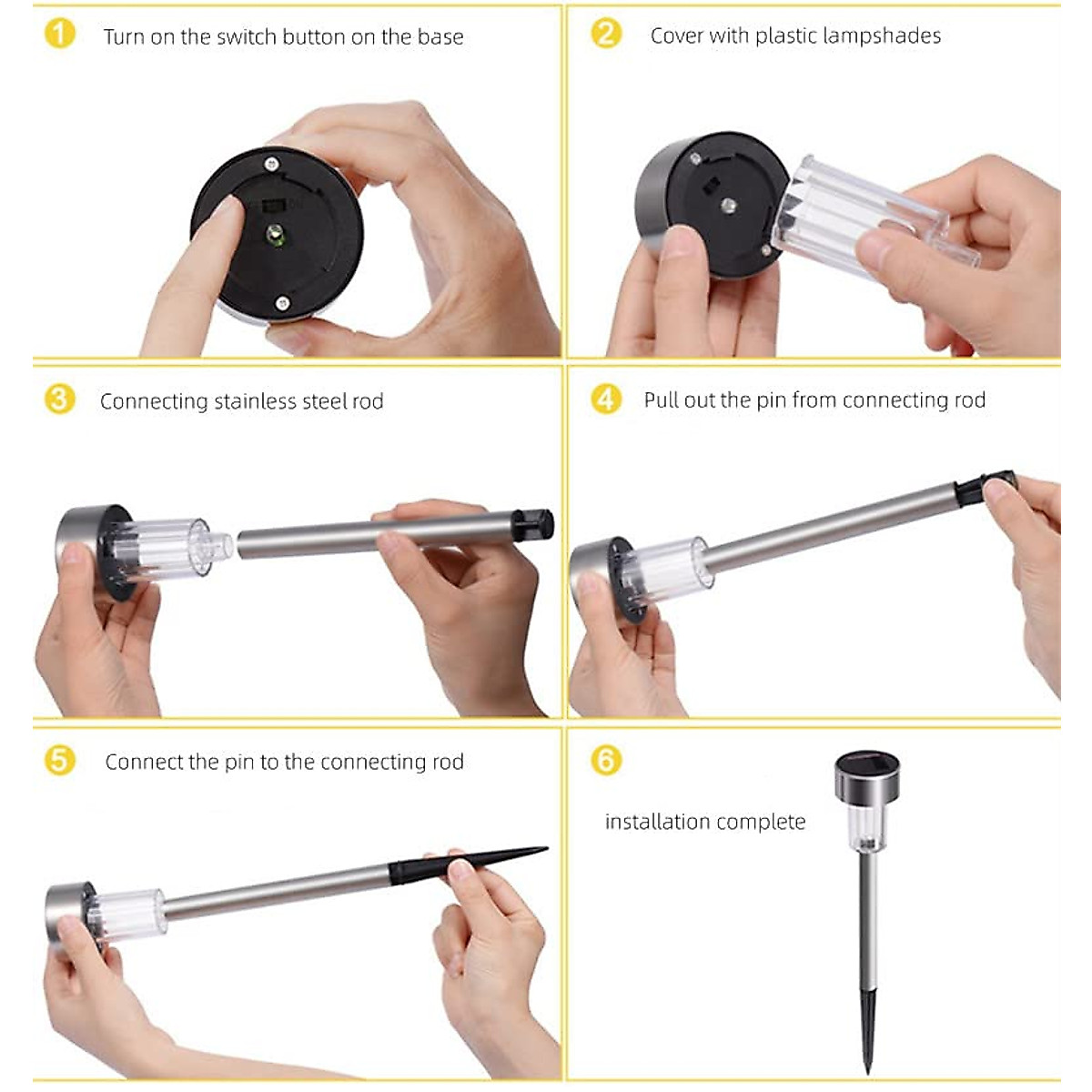 1 Turn on the switch button on the base

2 Cover with plastic lampshades

3 Connecting stainless steel rod

4 Pull out the pin from connecting rod

5 Connect the pin to the connecting rod

6 installation complete