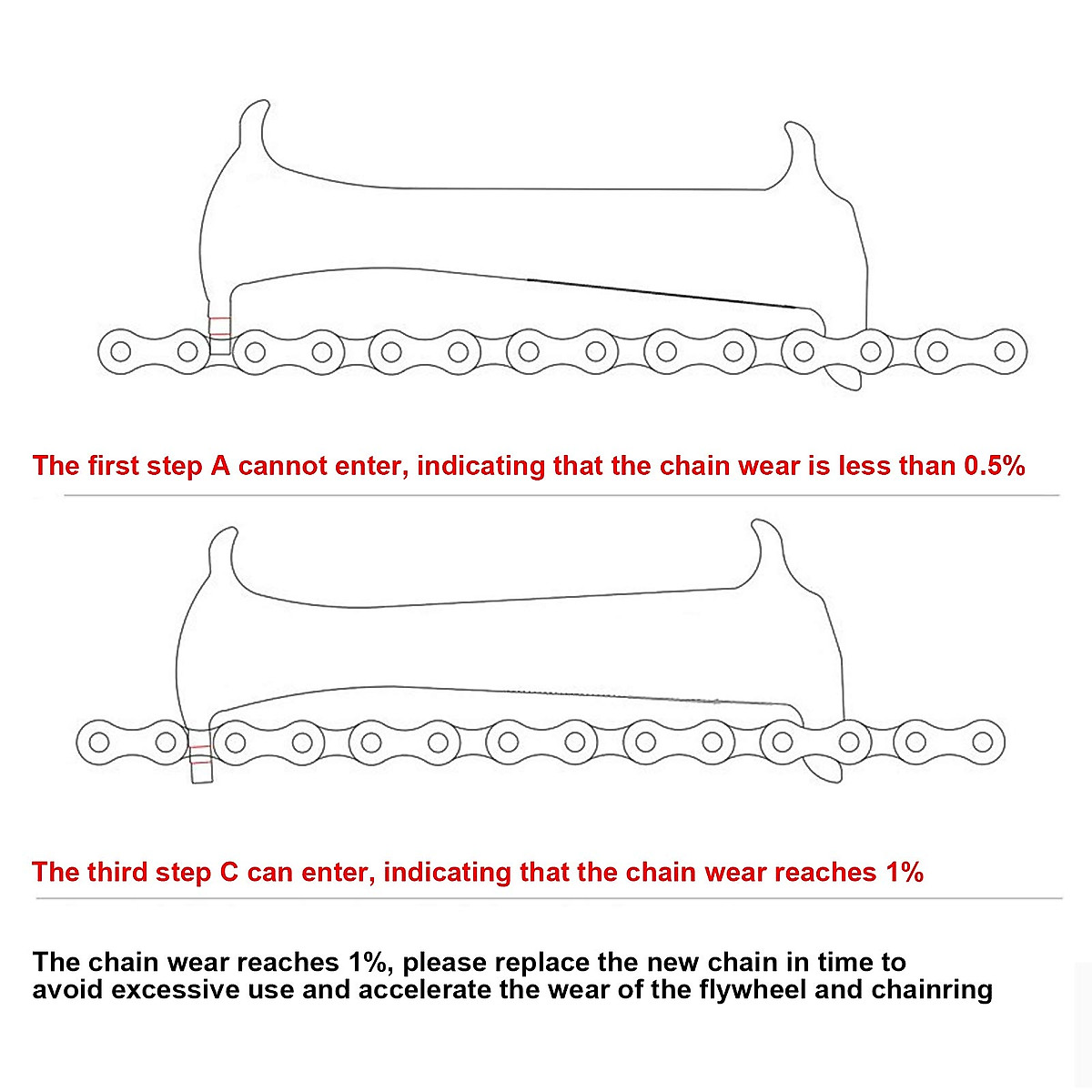 The first step A cannot enter, indicating that the chain wear is less than 0.5%

The third step C can enter, indicating that the chain wear reaches 1%

The chain wear reaches 1%, please replace the new chain in time to avoid excessive use and accelerate the wear of the flywheel and chainring