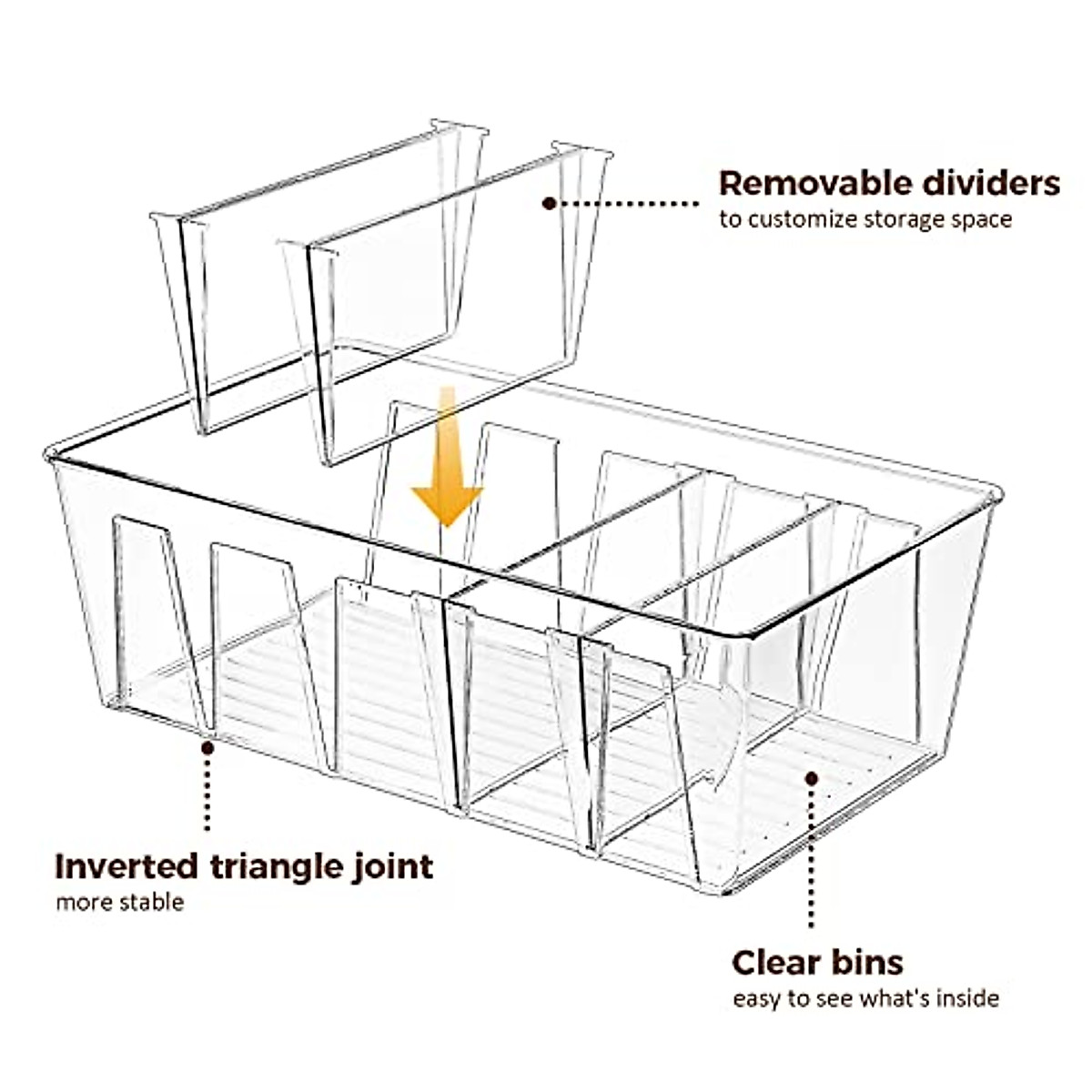 Removable dividers
to customize storage space

Inverted triangle joint
more stable

Clear bins
easy to see what's inside