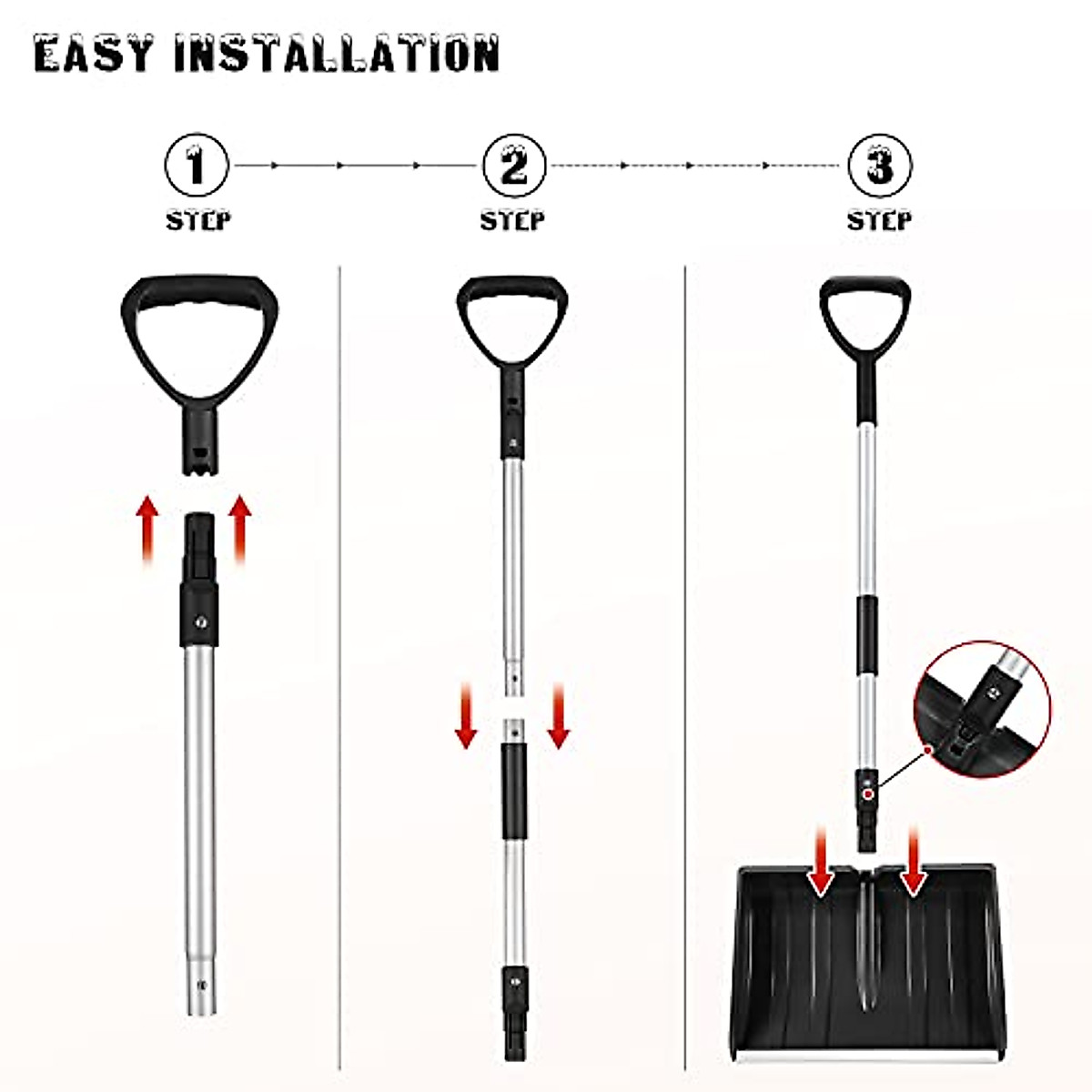 EASY INSTALLATION

1
STEP

2
STEP

3
STEP