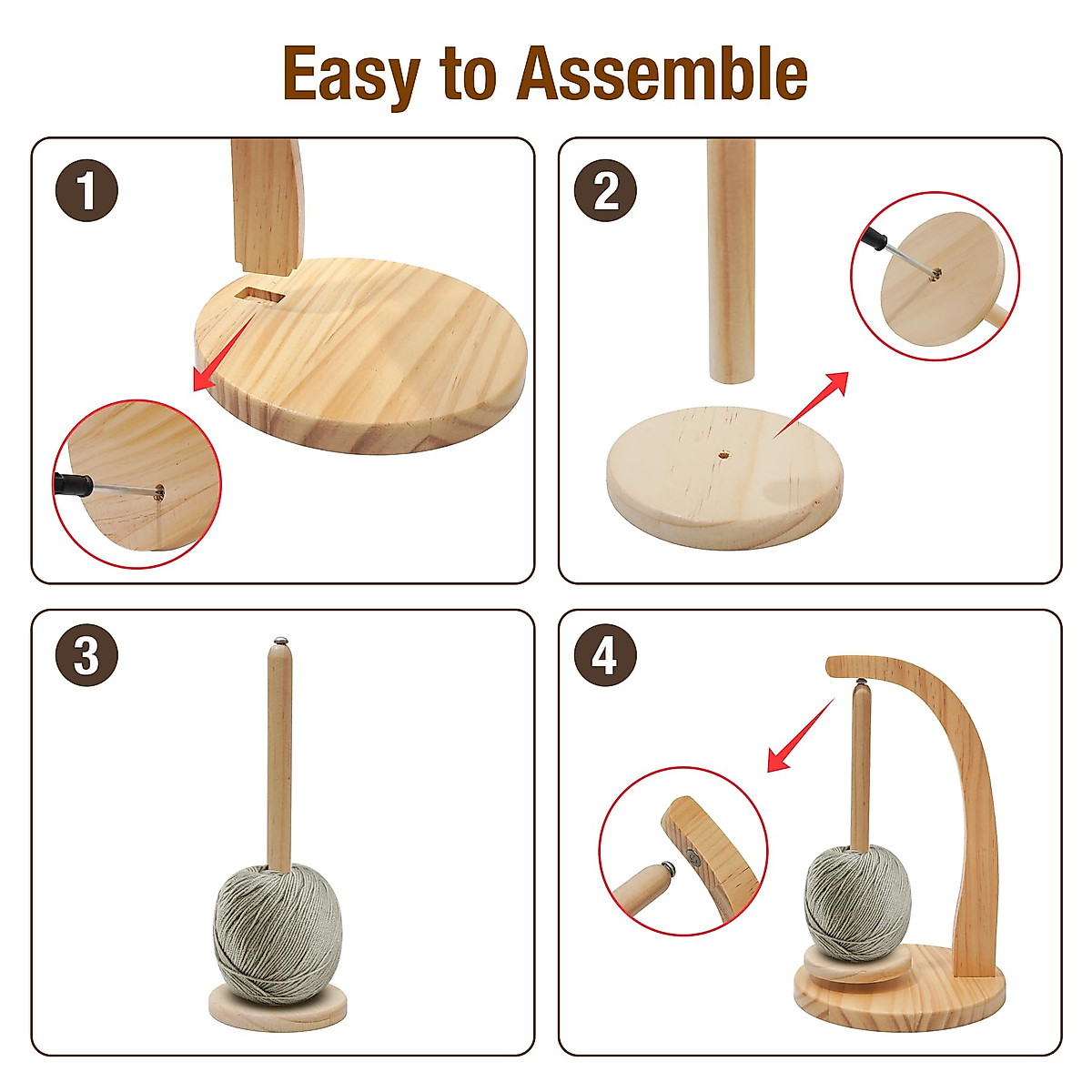 Easy to Assemble

1

2

3

4