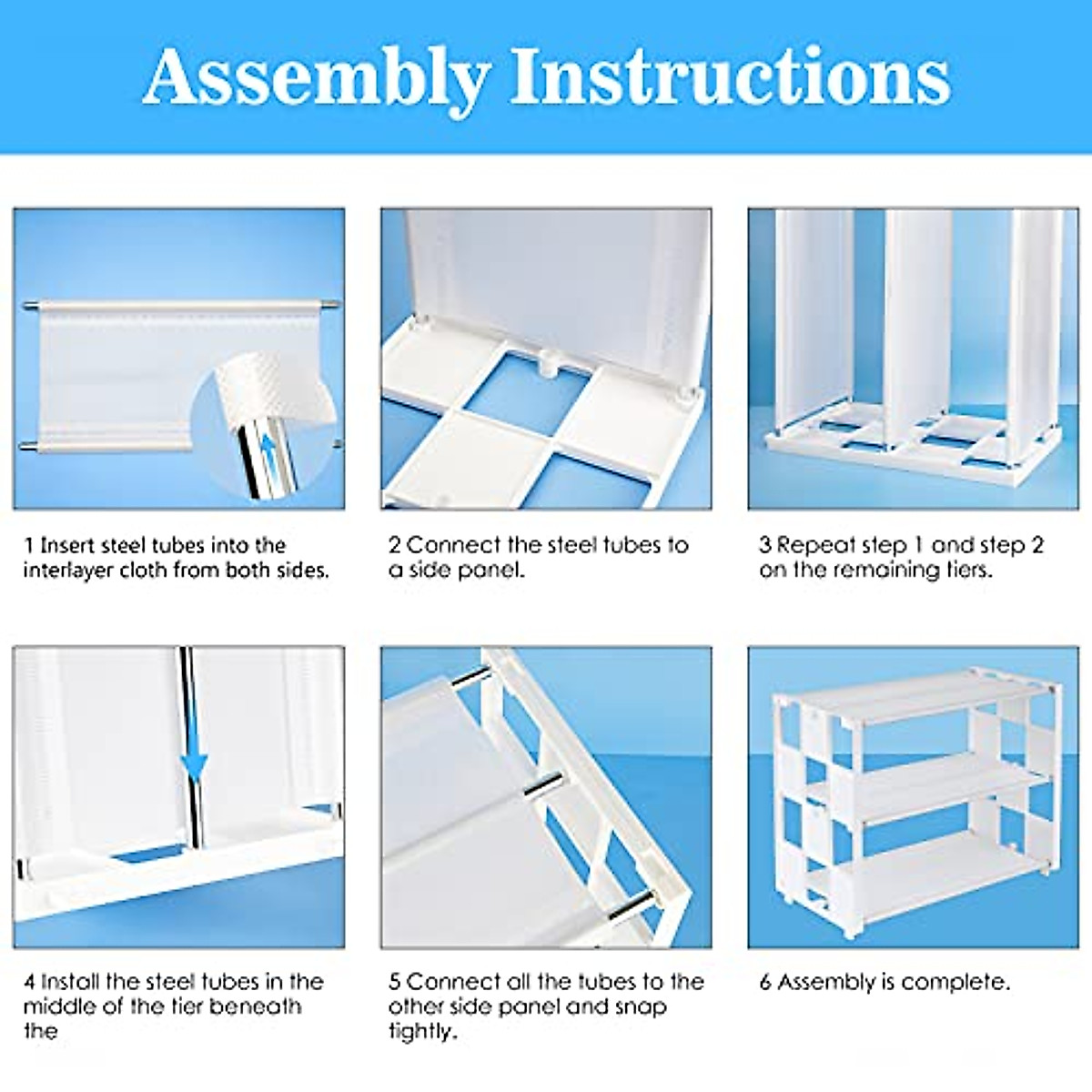 Assembly Instructions

1 Insert steel tubes into the interlayer cloth from both sides.

2 Connect the steel tubes to a side panel.

3 Repeat step 1 and step 2 on the remaining tiers.

4 Install the steel tubes in the middle of the tier beneath the

5 Connect all the tubes to the other side panel and snap tightly.

6 Assembly is complete.