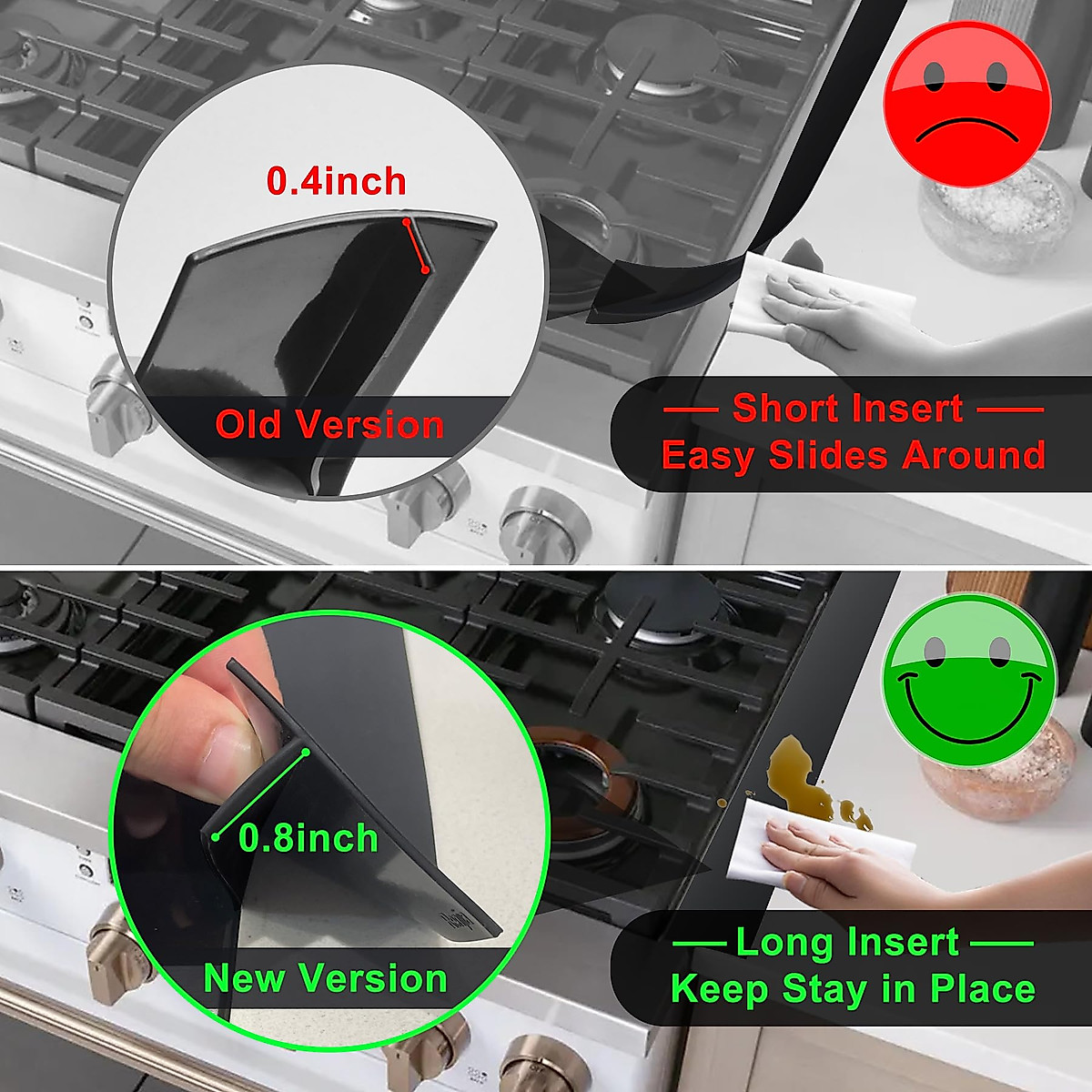 0.4inch

Old Version

— Short Insert —
Easy Slides Around

0.8inch

New Version

— Long Insert —
Keep Stay in Place