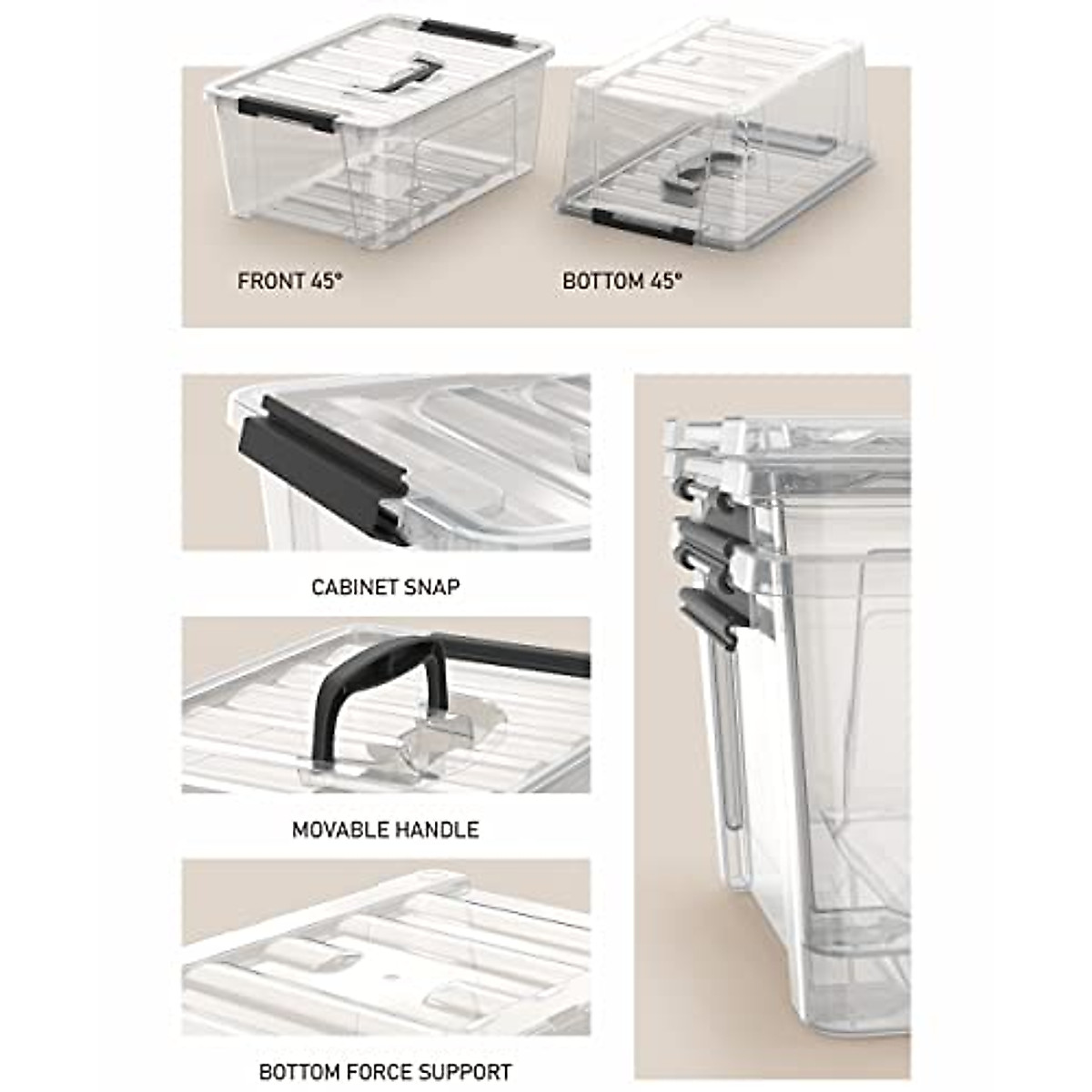 FRONT 45°

BOTTOM 45°

CABINET SNAP

MOVABLE HANDLE

BOTTOM FORCE SUPPORT