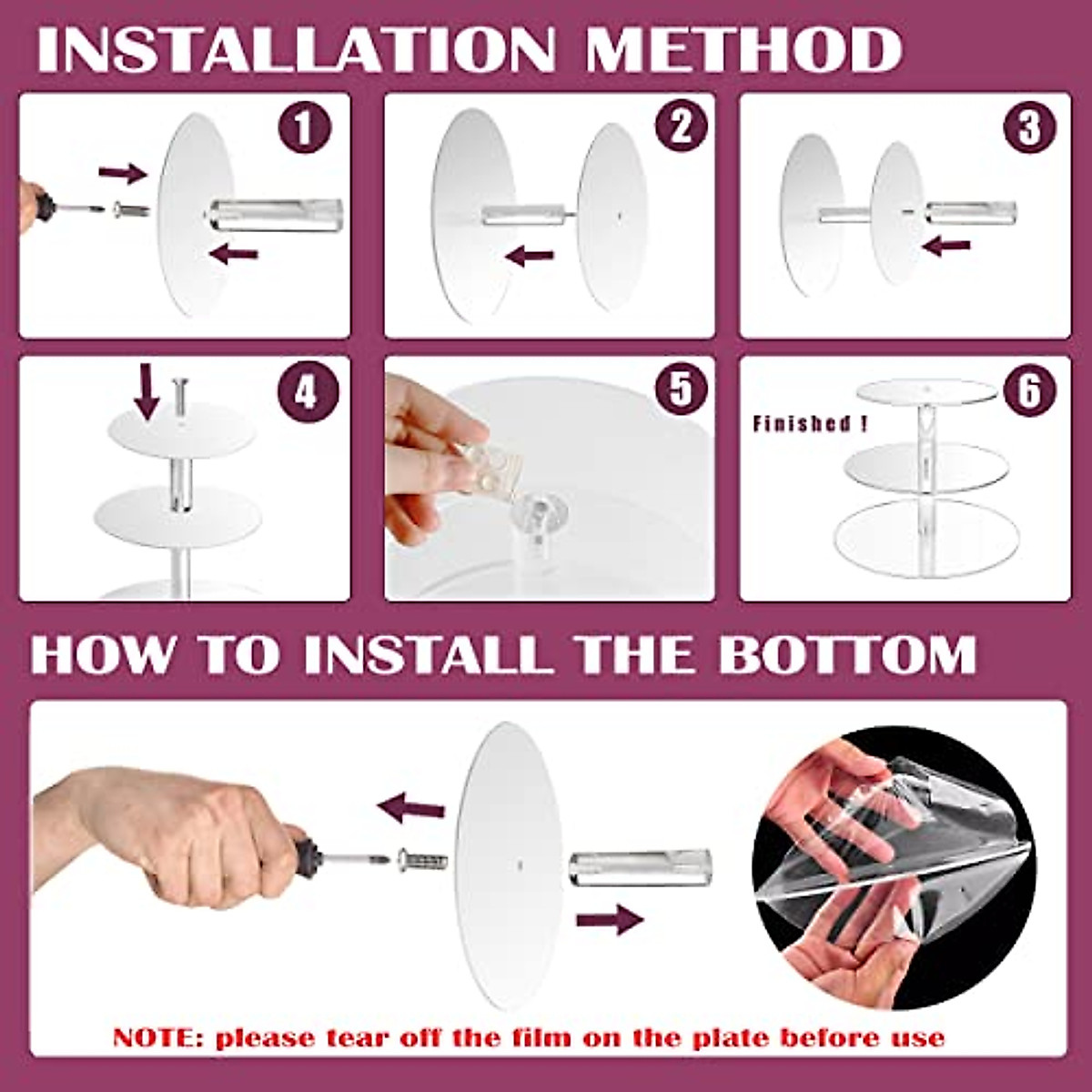 INSTALLATION METHOD

1

2

3

4

5

6

Finished !

HOW TO INSTALL THE BOTTOM

NOTE: please tear off the film on the plate before use