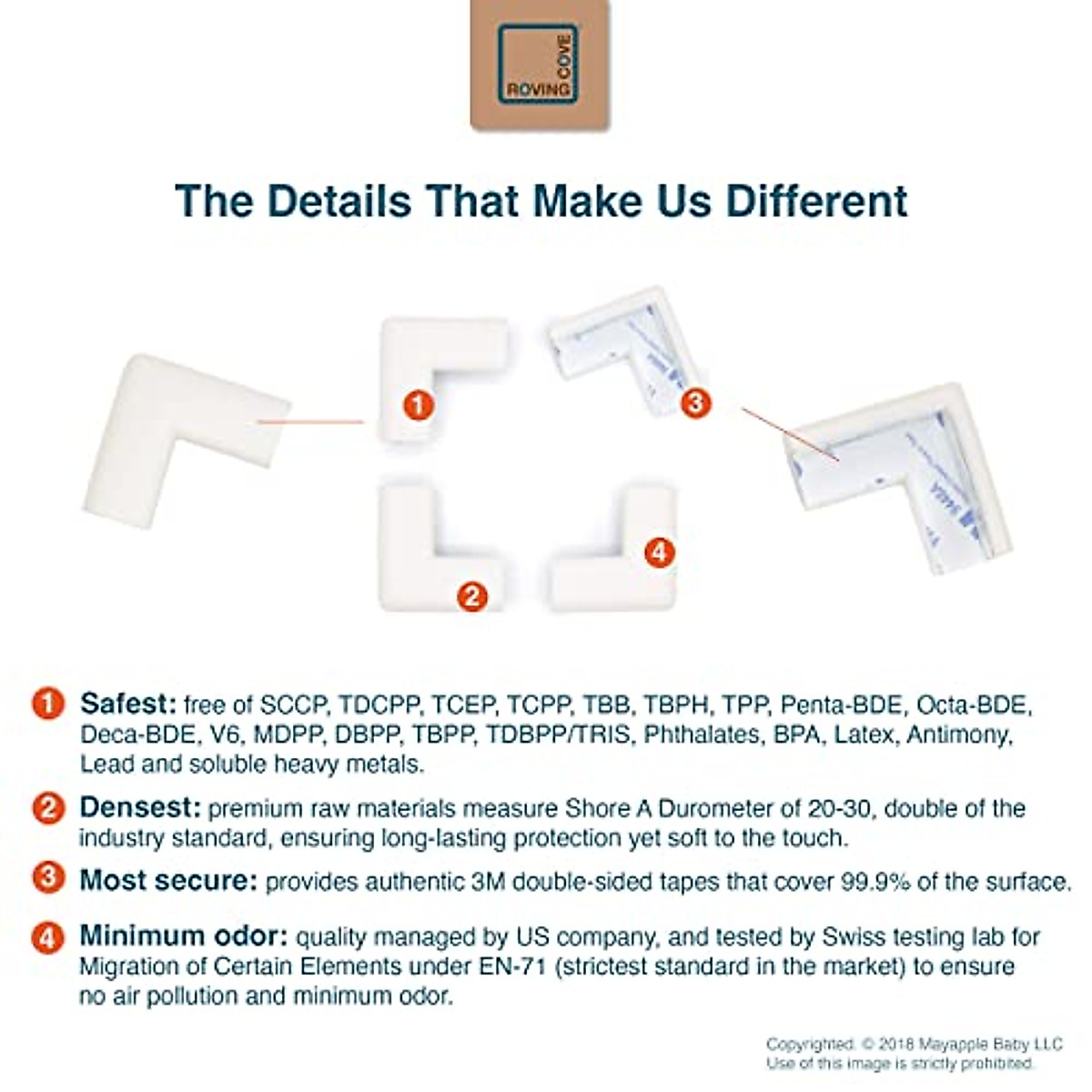 ROVING COVE

The Details That Make Us Different

1

3

2

4

1 Safest: free of SCCP, TDCPP, TCEP, TCPP, TBB, TBPH, TPP, Penta-BDE, Octa-BDE, Deca-BDE, V6, MDPP, DBPP, TBPP, TDBPP/TRIS, Phthalates, BPA, Latex, Antimony, Lead and soluble heavy metals.

2 Densest: premium raw materials measure Shore A Durometer of 20-30, double of the industry standard, ensuring long-lasting protection yet soft to the touch.

3 Most secure: provides authentic 3M double-sided tapes that cover 99.9% of the surface.

4 Minimum odor: quality managed by US company, and tested by Swiss testing lab for Migration of Certain Elements under EN-71 (strictest standard in the market) to ensure no air pollution and minimum odor.

Copyrighted. © 2018 Mayapple Baby LLC
Use of this image is strictly prohibited.