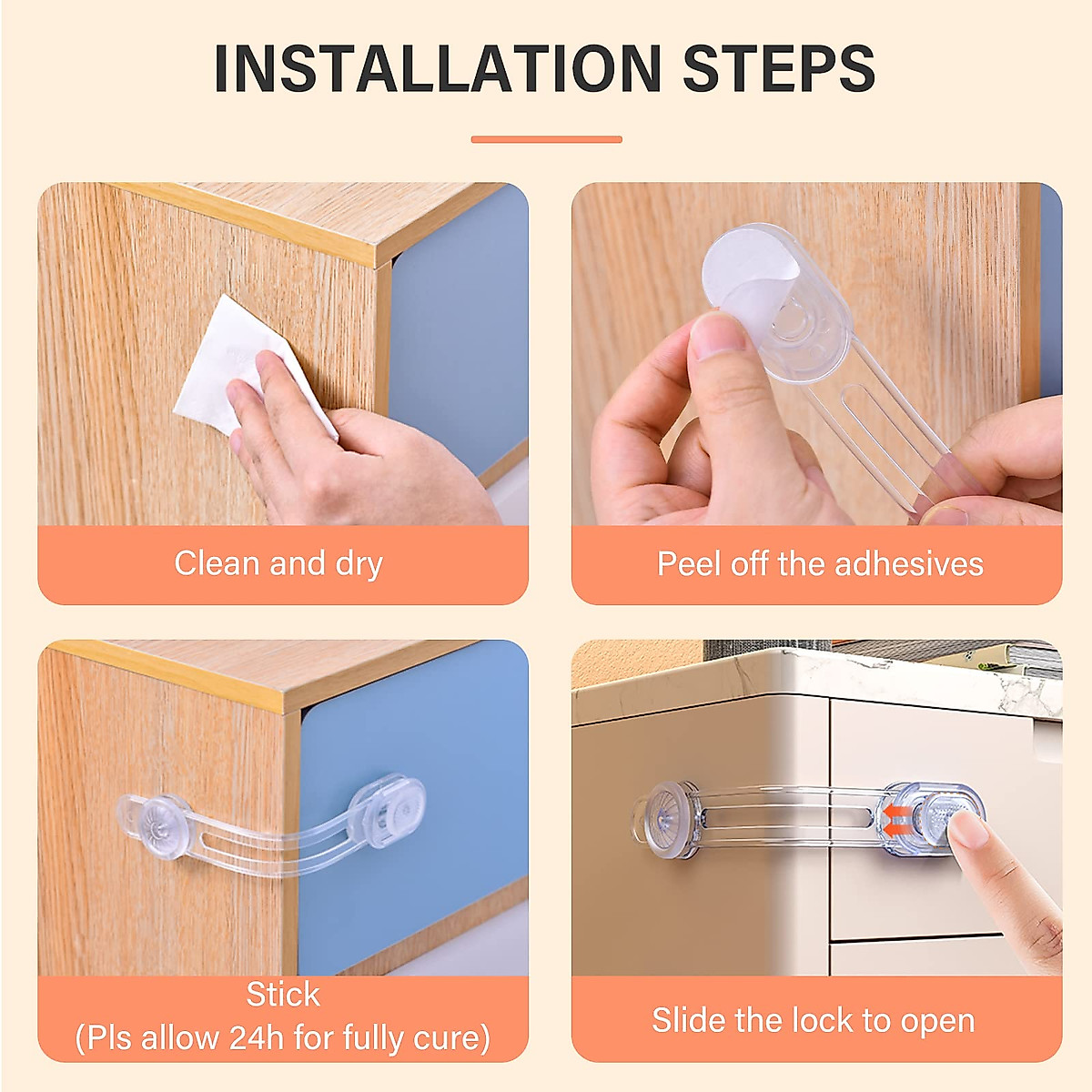 INSTALLATION STEPS

Clean and dry

Peel off the adhesives

Stick
(Pls allow 24h for fully cure)

Slide the lock to open