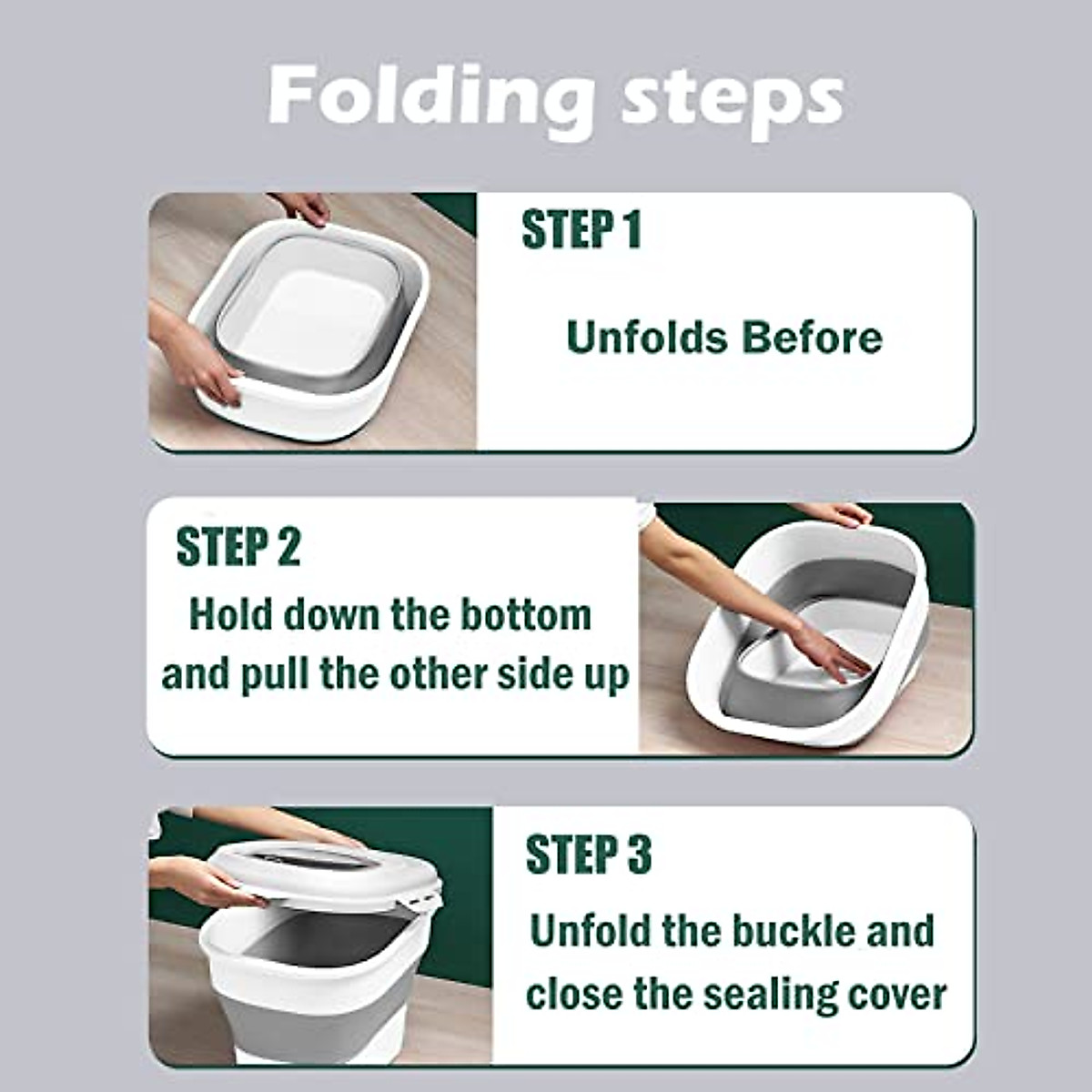 Folding steps

STEP 1

Unfolds Before

STEP 2

Hold down the bottom and pull the other side up

STEP 3

Unfold the buckle and close the sealing cover