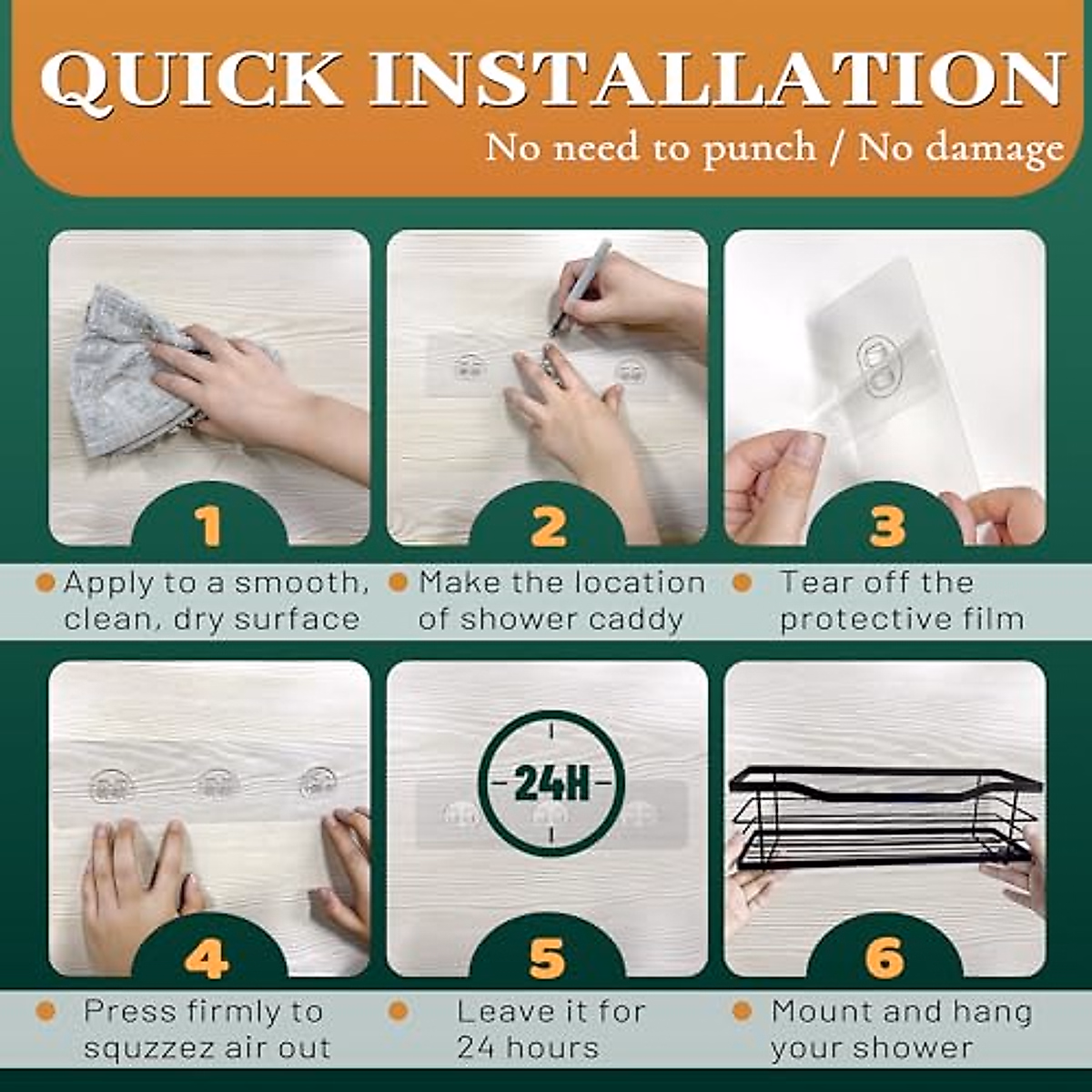 QUICK INSTALLATION
No need to punch / No damage

1
Apply to a smooth, clean, dry surface

2
Make the location of shower caddy

3
Tear off the protective film

4
Press firmly to squzzez air out

24H
5
Leave it for 24 hours

6
Mount and hang your shower