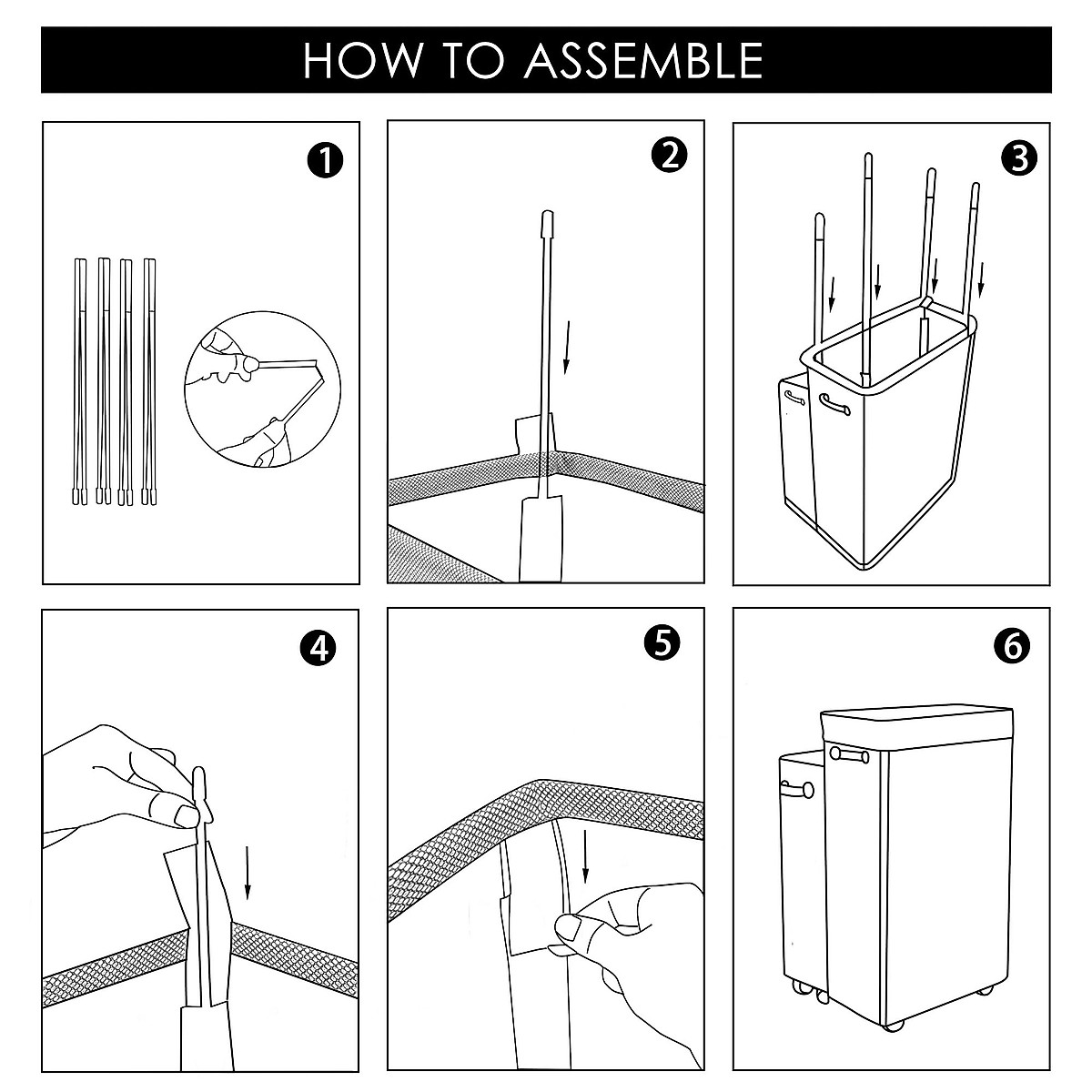 HOW TO ASSEMBLE

1

2

3

4

5

6