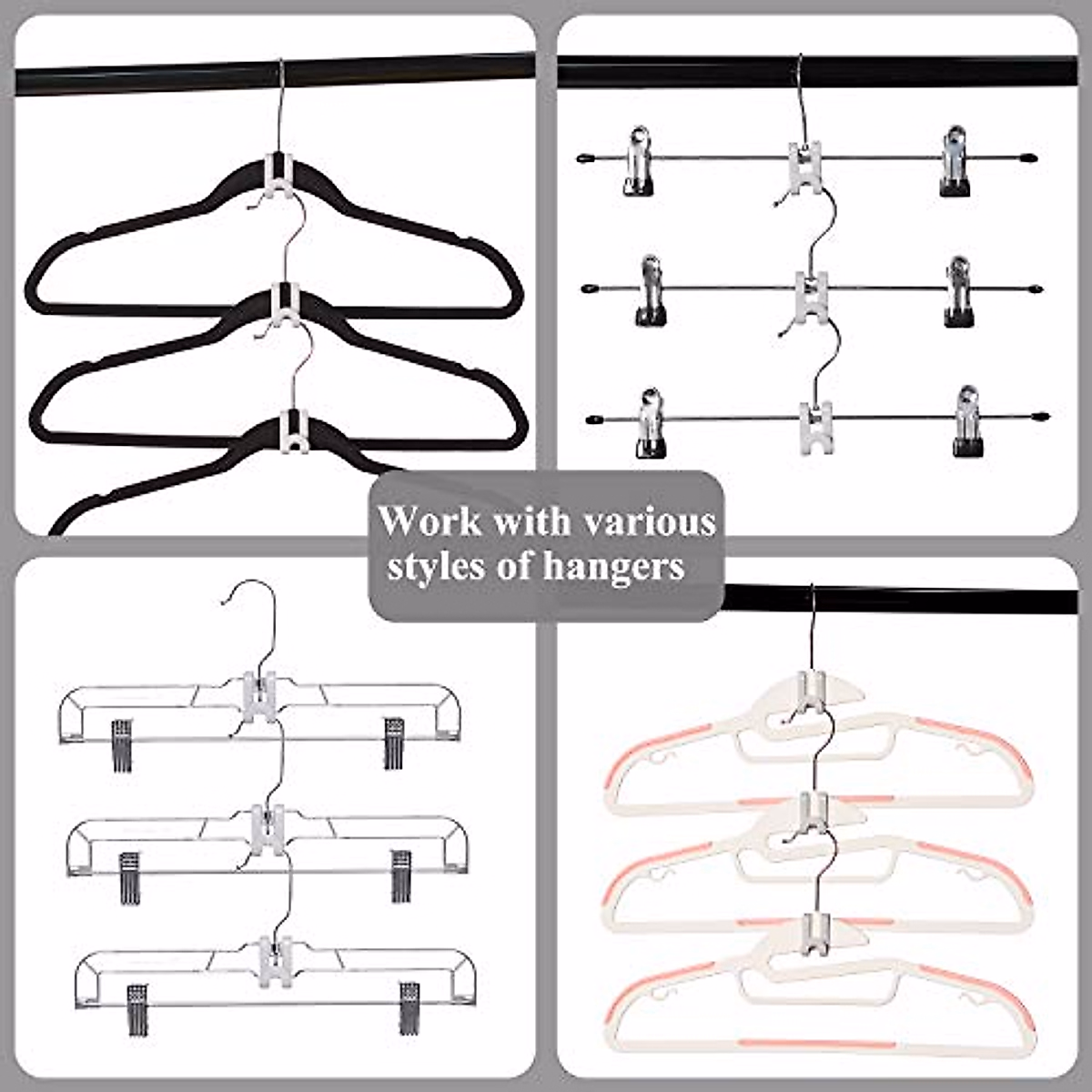 Work with various styles of hangers