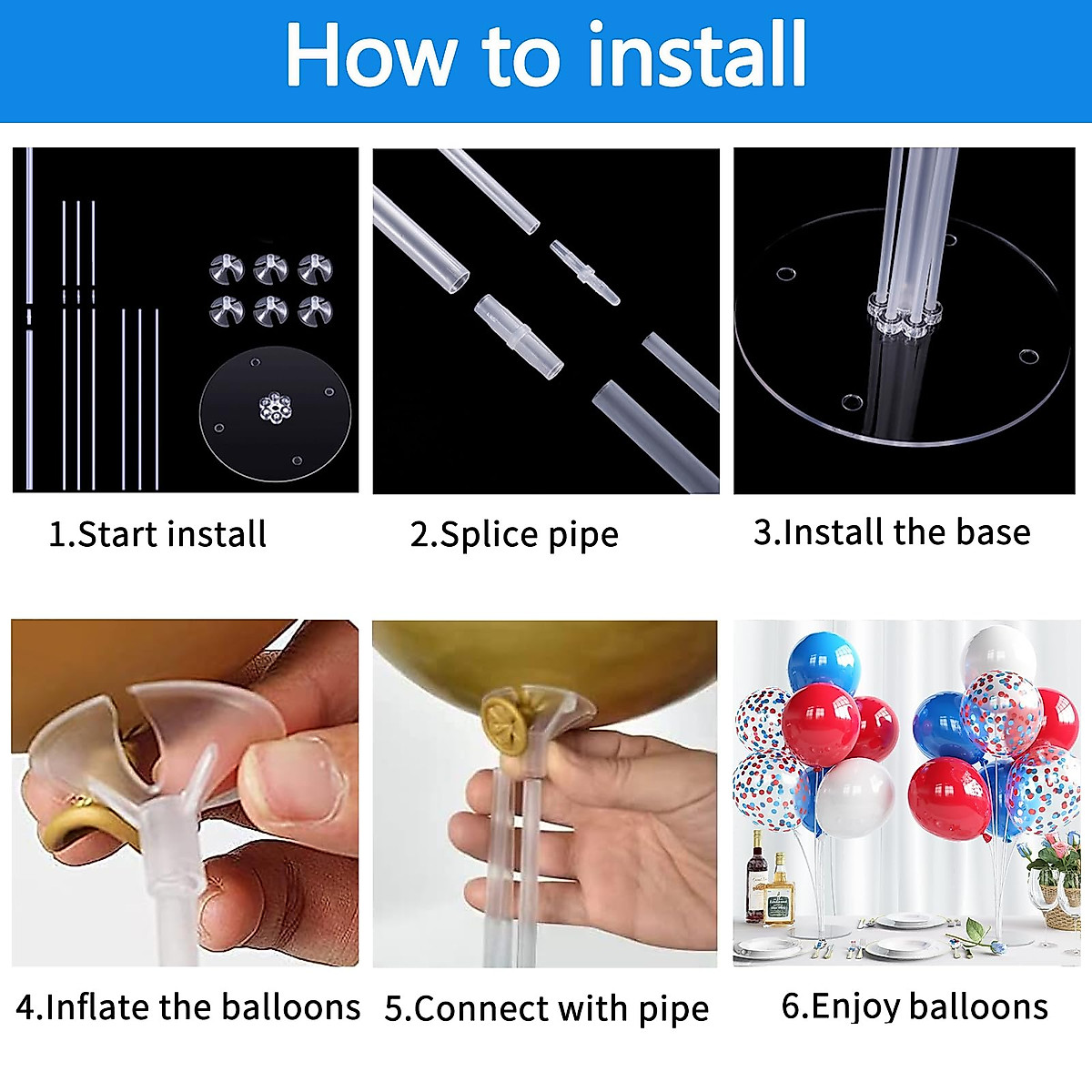 How to install

1.Start install

2.Splice pipe

3.Install the base

4.Inflate the balloons

5.Connect with pipe

6.Enjoy balloons