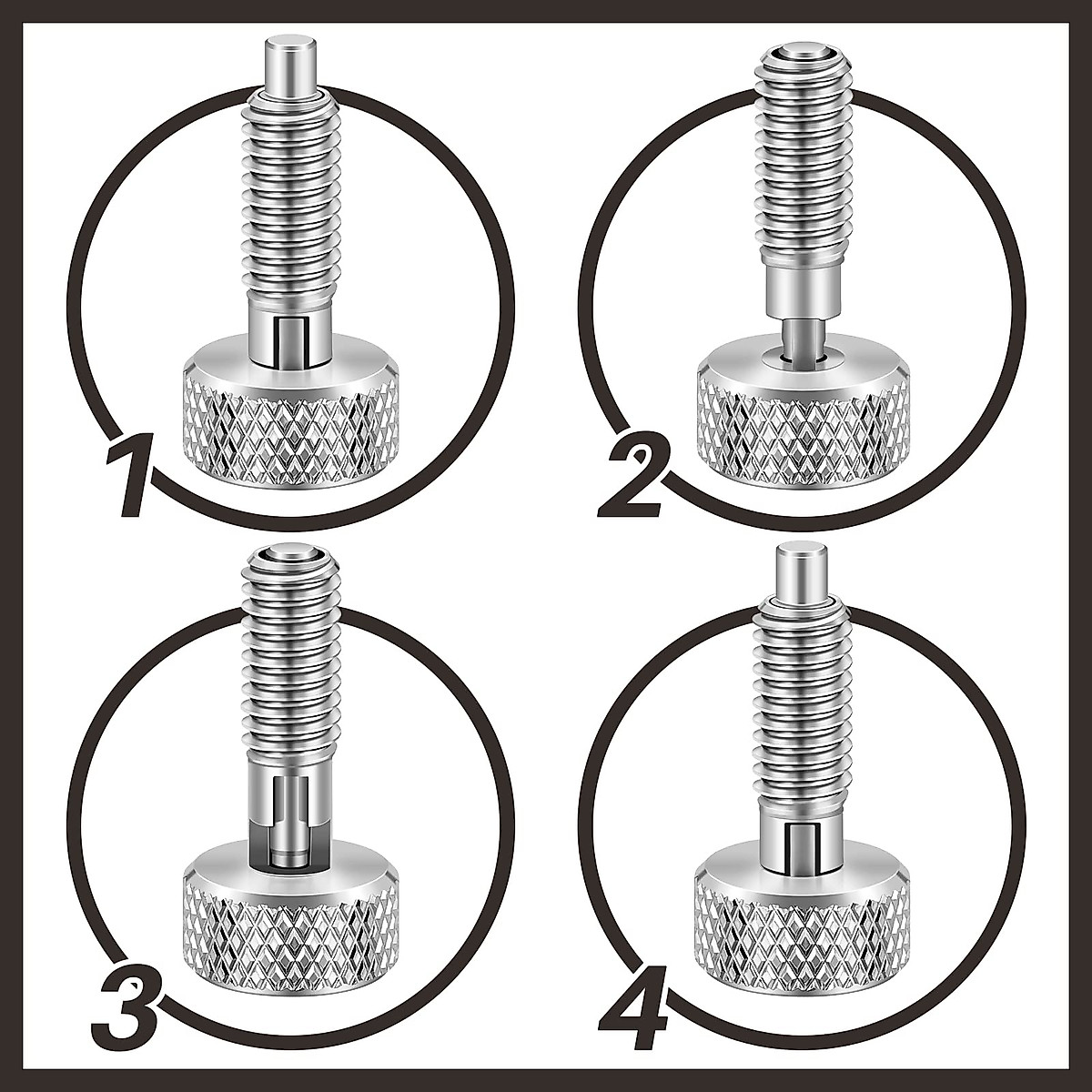 1
2
3
4