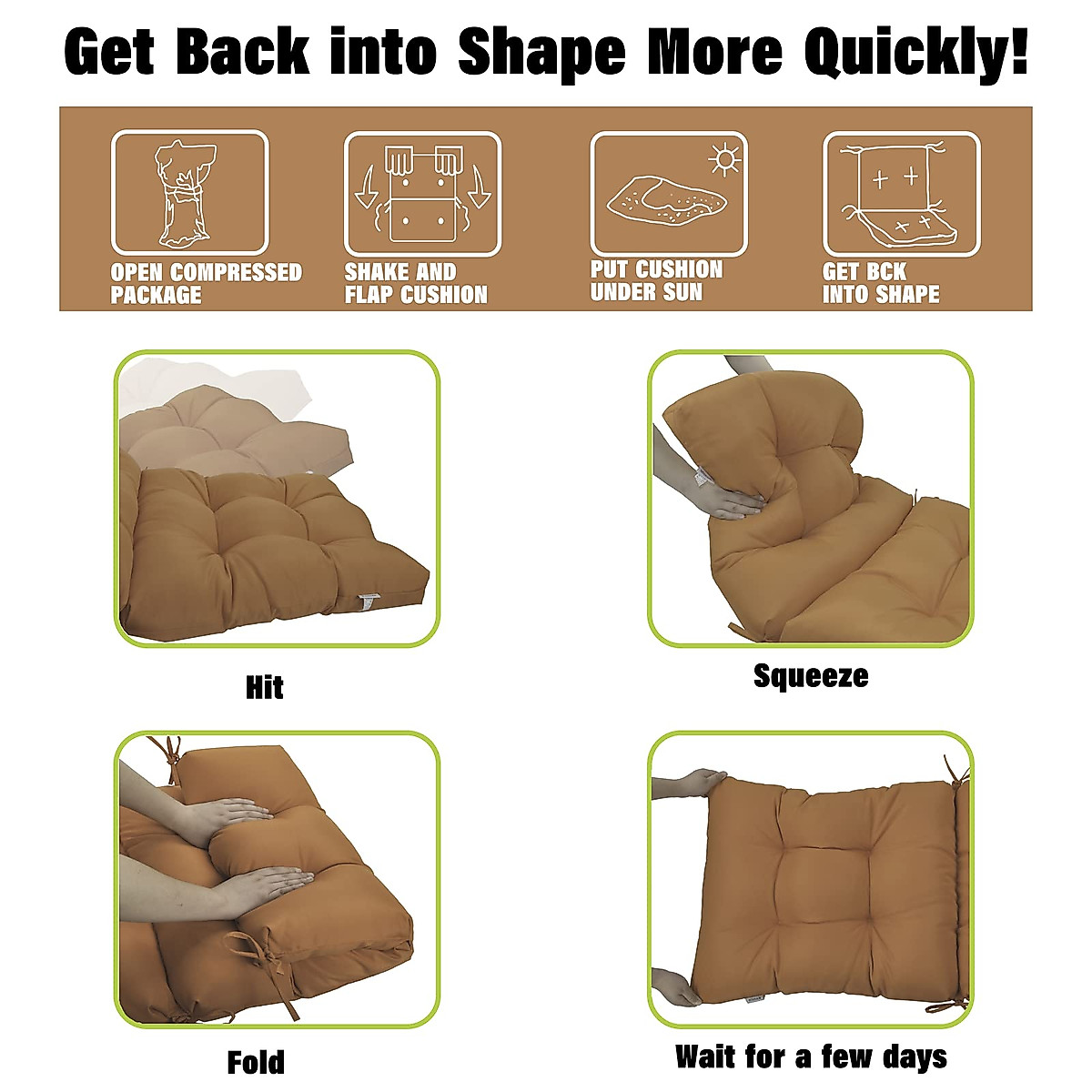 Get Back into Shape More Quickly!

OPEN COMPRESSED PACKAGE

SHAKE AND FLAP CUSHION

PUT CUSHION UNDER SUN

GET BCK INTO SHAPE

Hit

Squeeze

Fold

Wait for a few days