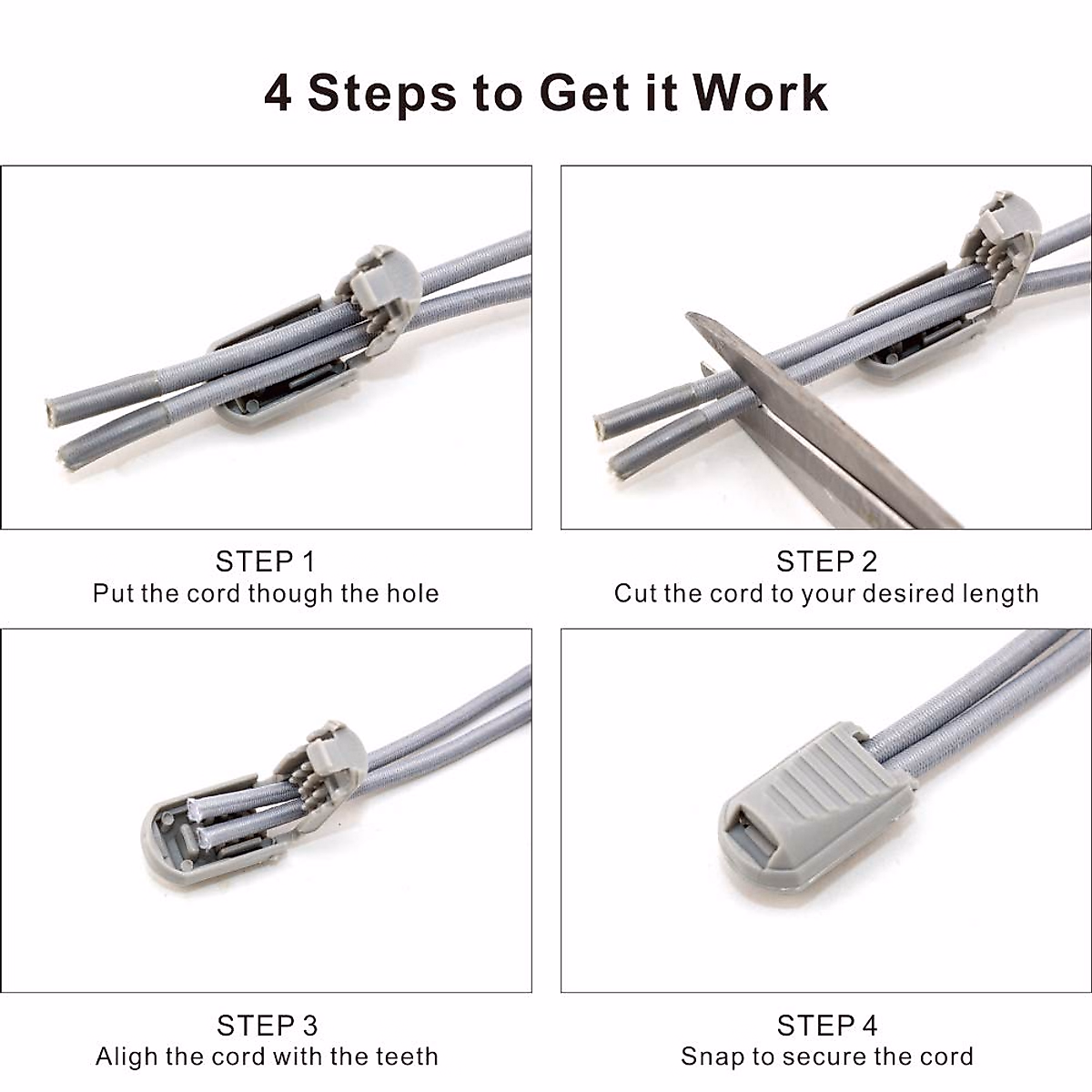 4 Steps to Get it Work

STEP 1
Put the cord though the hole

STEP 2
Cut the cord to your desired length

STEP 3
Aligh the cord with the teeth

STEP 4
Snap to secure the cord