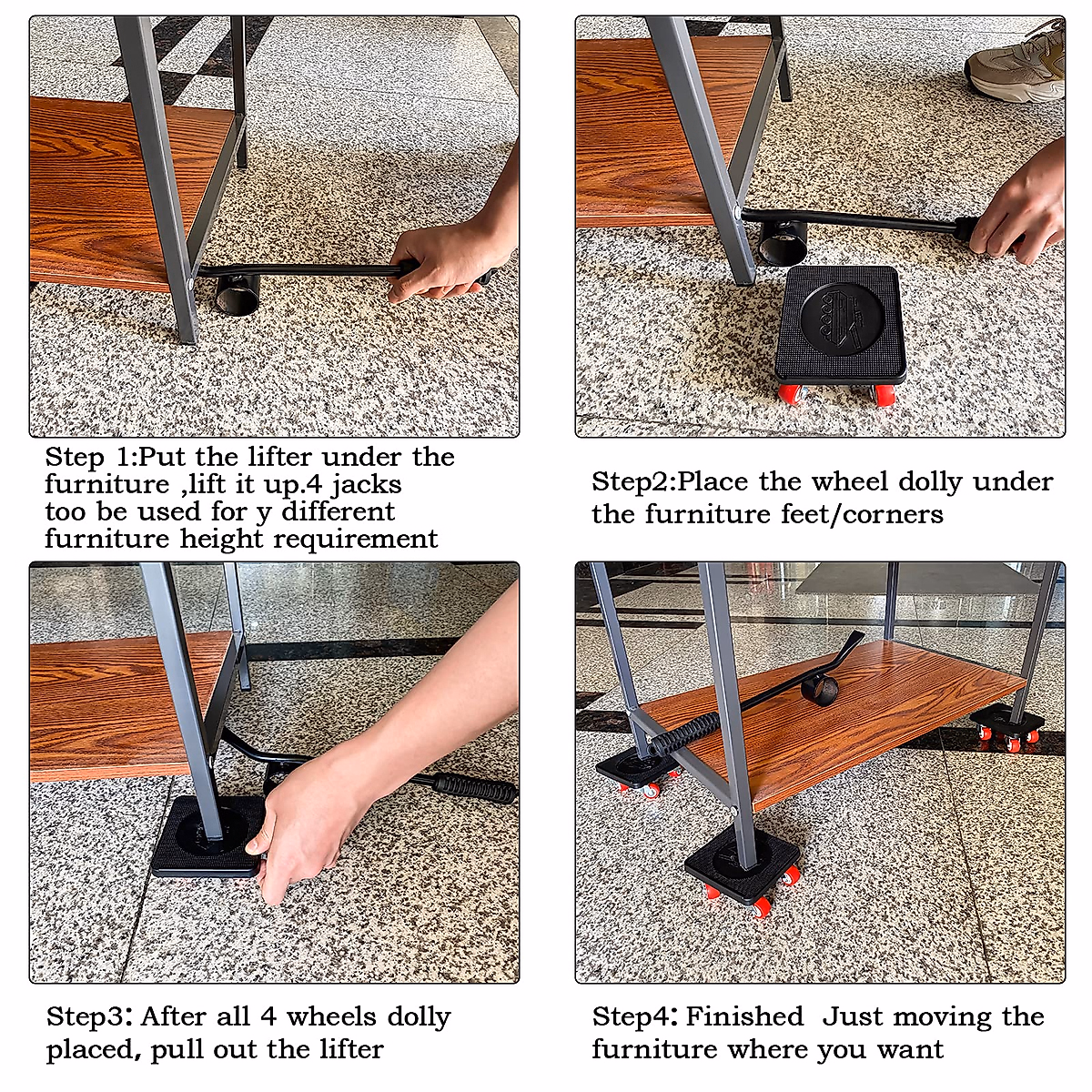 Step 1:Put the lifter under the furniture ,lift it up.4 jacks too be used for y different furniture height requirement

Step2:Place the wheel dolly under the furniture feet/corners

Step3: After all 4 wheels dolly placed, pull out the lifter

Step4: Finished Just moving the furniture where you want