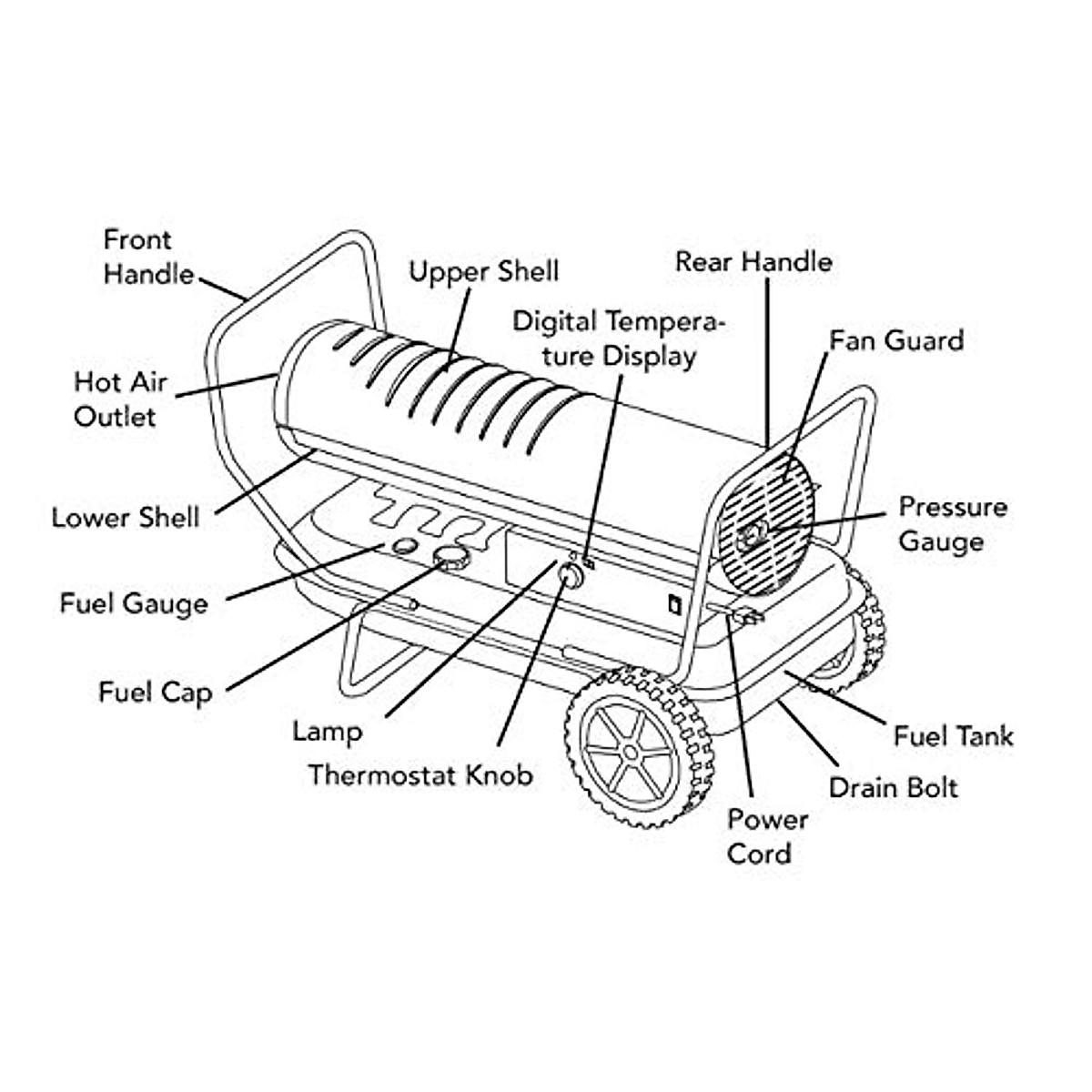 Front Handle

Upper Shell

Rear Handle

Digital Temperature Display

Fan Guard

Hot Air Outlet

Lower Shell

Pressure Gauge

Fuel Gauge

Fuel Cap

Lamp

Thermostat Knob

Fuel Tank

Drain Bolt

Power Cord