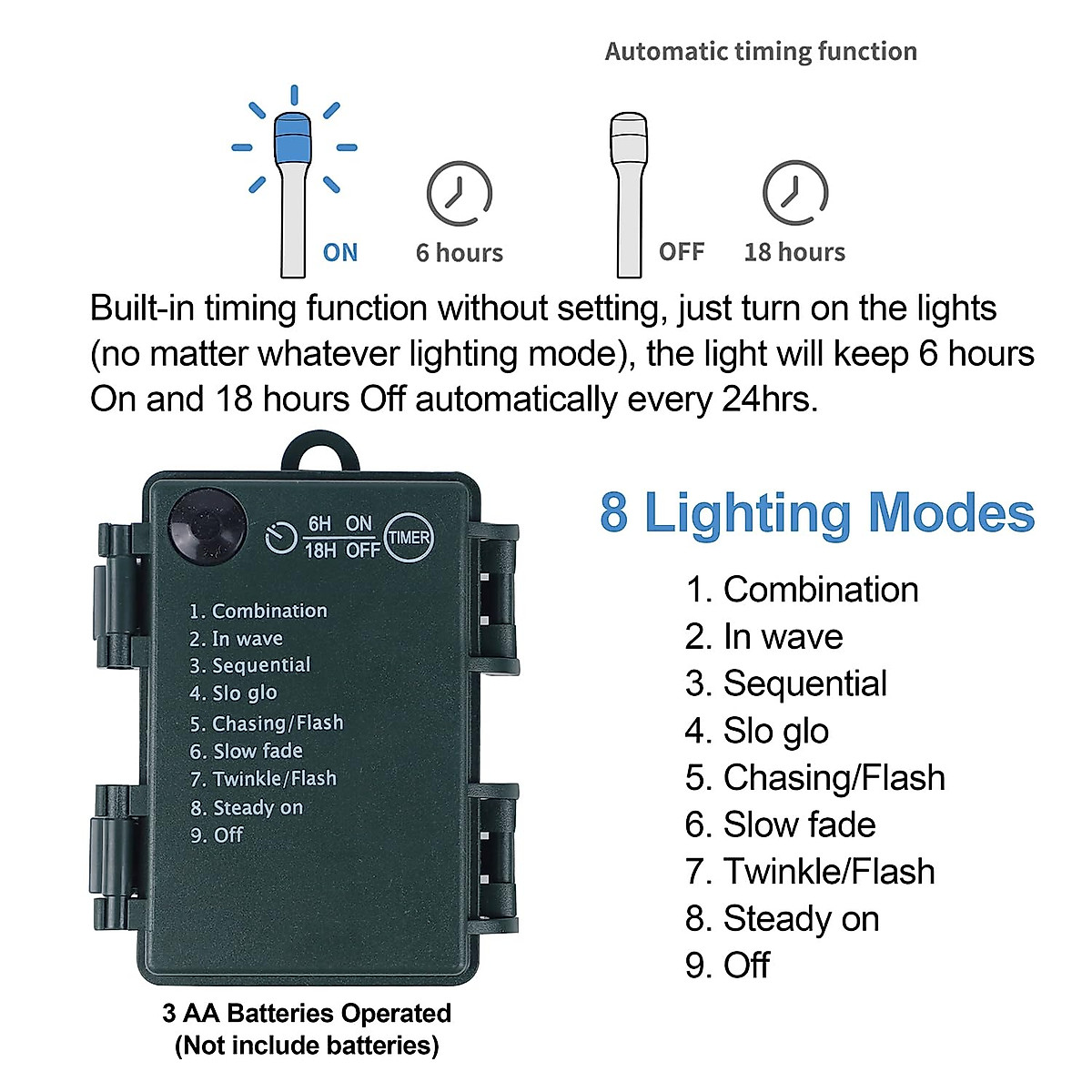 Automatic timing function

ON 6 hours OFF 18 hours

Built-in timing function without setting, just turn on the lights (no matter whatever lighting mode), the light will keep 6 hours On and 18 hours Off automatically every 24hrs.

6H ON
18H OFF
TIMER

1. Combination
2. In wave
3. Sequential
4. Slo glo
5. Chasing/Flash
6. Slow fade
7. Twinkle/Flash
8. Steady on
9. Off

3 AA Batteries Operated
(Not include batteries)

8 Lighting Modes

1. Combination
2. In wave
3. Sequential
4. Slo glo
5. Chasing/Flash
6. Slow fade
7. Twinkle/Flash
8. Steady on
9. Off