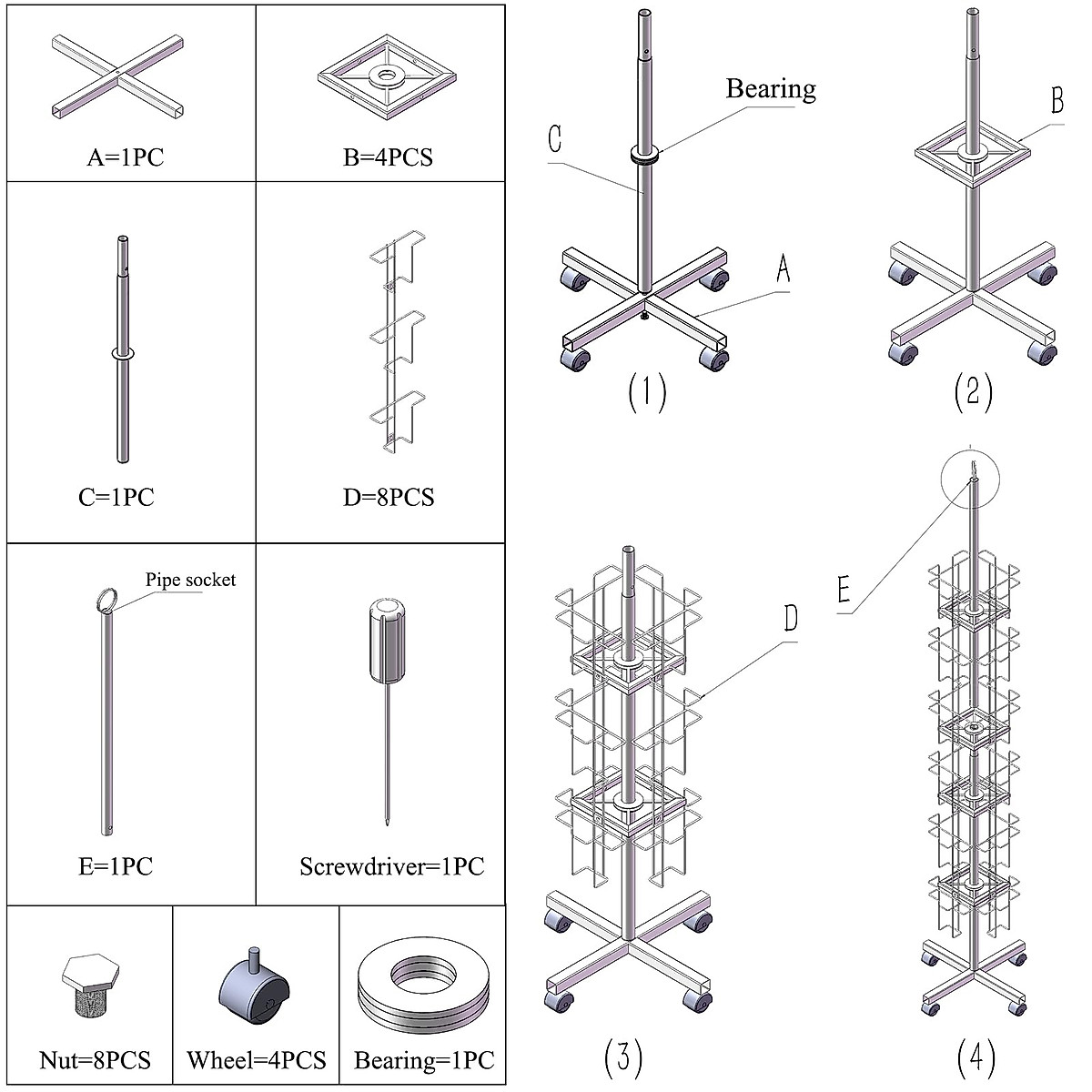 A=1PC

B=4PCS

C=1PC

D=8PCS

Pipe socket

E=1PC

Screwdriver=1PC

Nut=8PCS

Wheel=4PCS

Bearing=1PC

Bearing

C

A

(1)

B

(2)

D

(3)

E

(4)