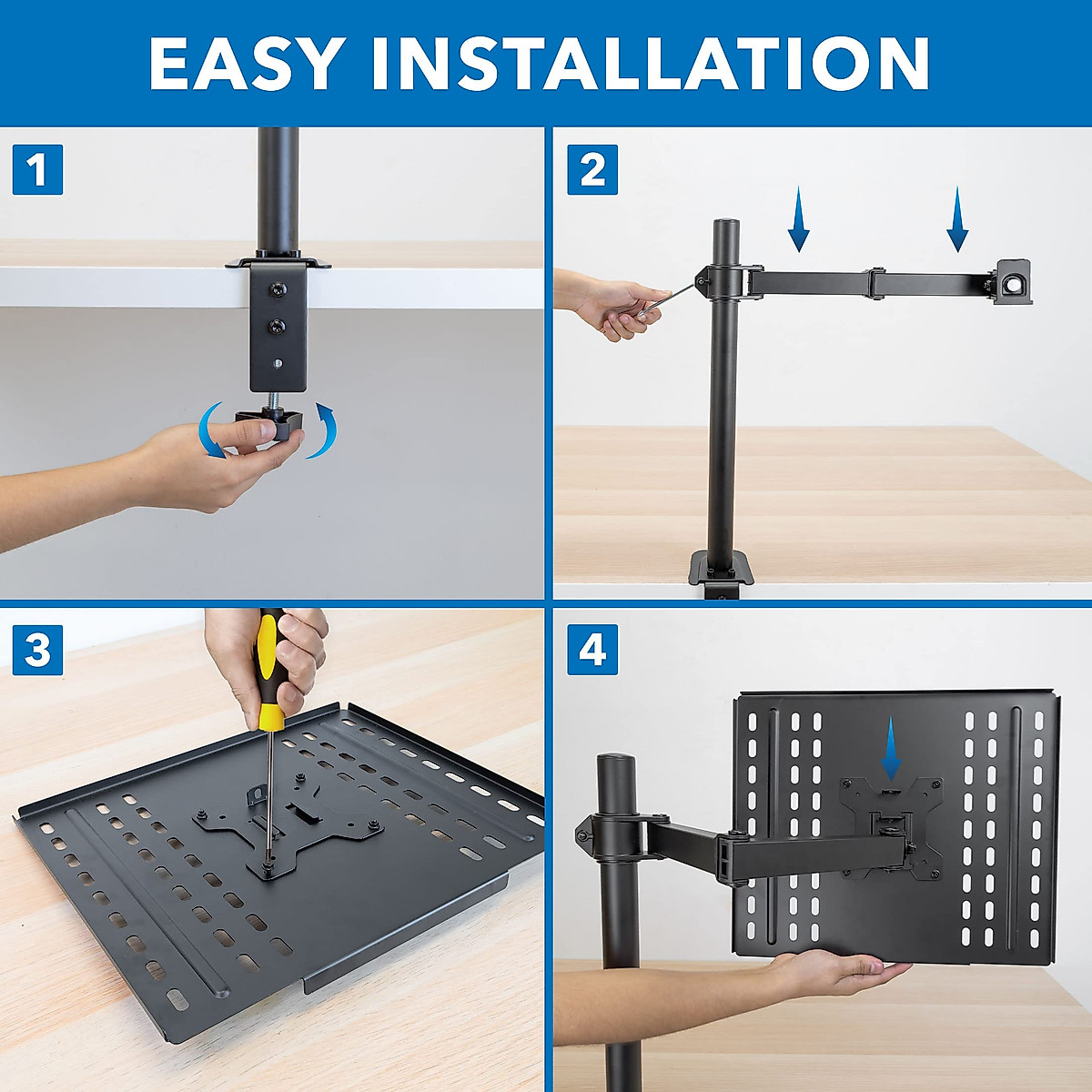 EASY INSTALLATION

1

2

3

4