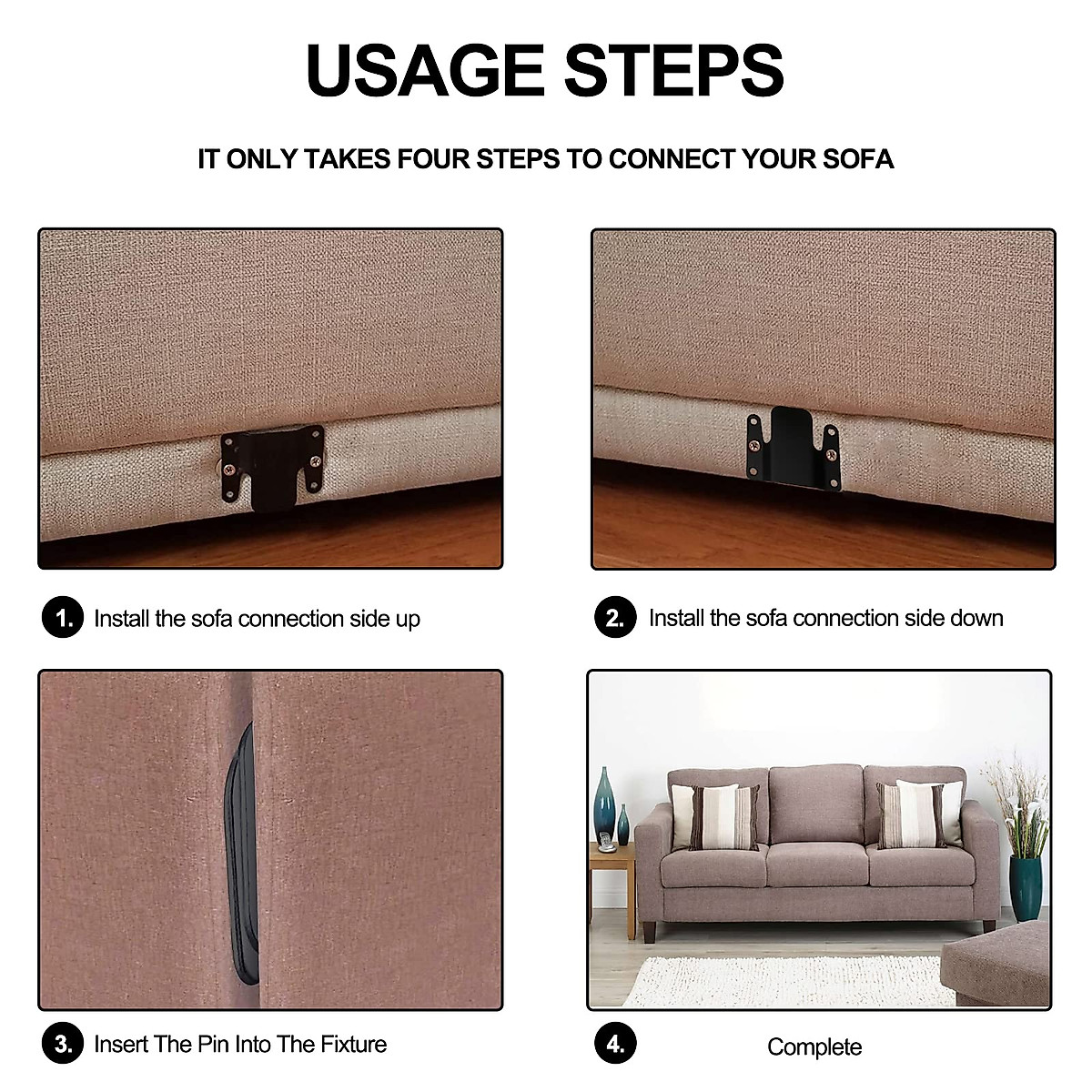 USAGE STEPS

IT ONLY TAKES FOUR STEPS TO CONNECT YOUR SOFA

1. Install the sofa connection side up

2. Install the sofa connection side down

3. Insert The Pin Into The Fixture

4. Complete