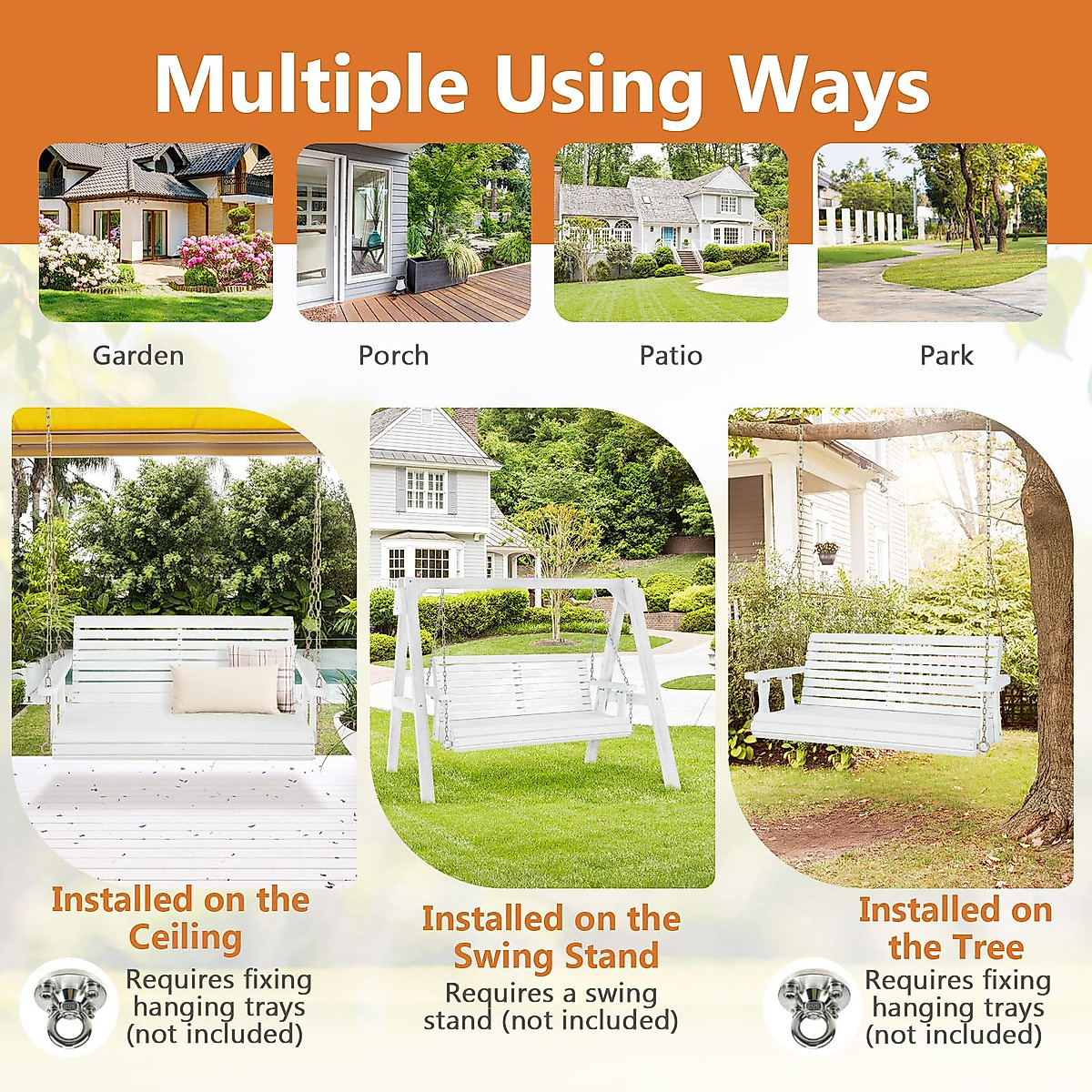 Multiple Using Ways

Garden

Porch

Patio

Park

Installed on the Ceiling

Requires fixing hanging trays (not included)

Installed on the Swing Stand

Requires a swing stand (not included)

Installed on the Tree

Requires fixing hanging trays (not included)