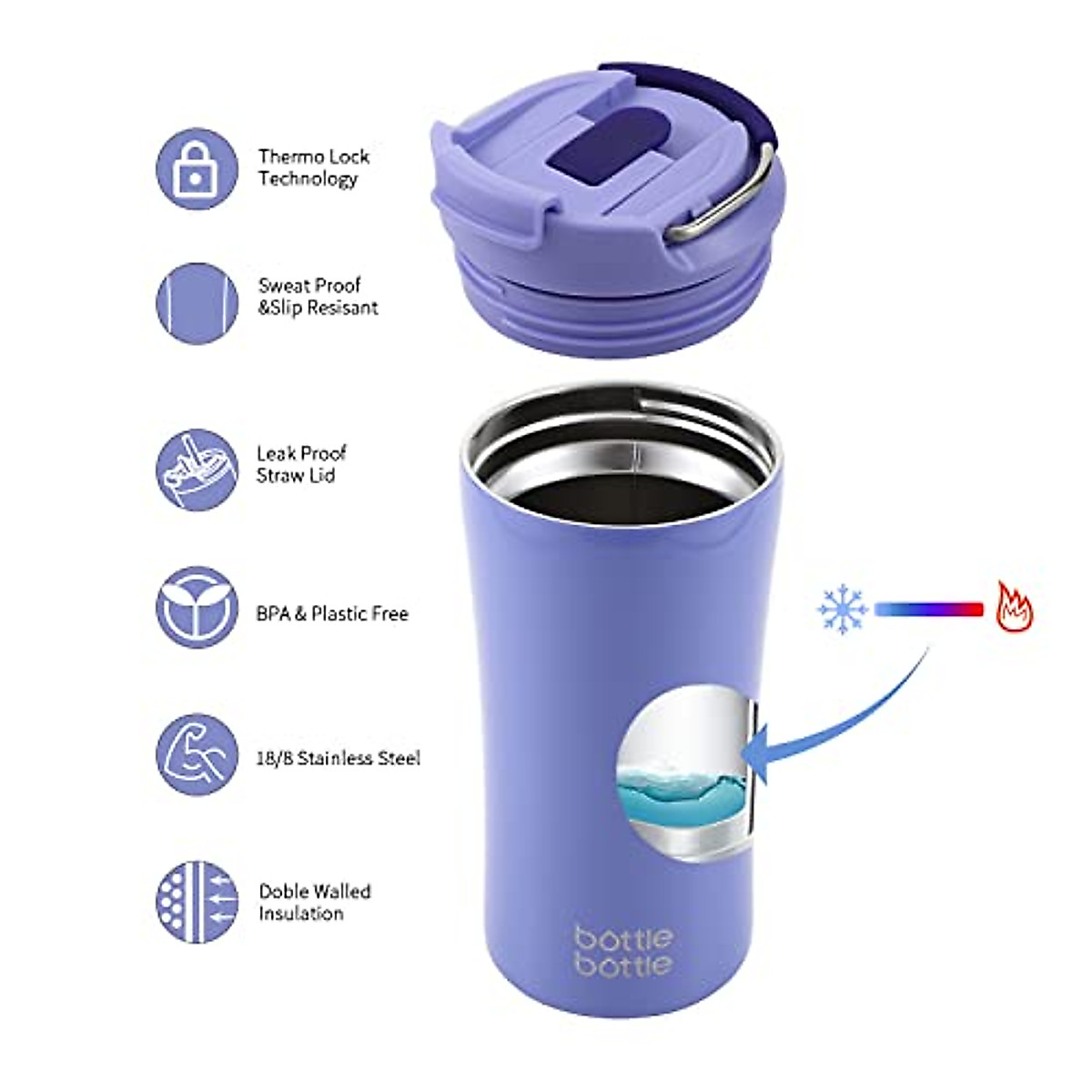 Thermo Lock Technology

Sweat Proof &Slip Resisant

Leak Proof Straw Lid

BPA & Plastic Free

18/8 Stainless Steel

Doble Walled Insulation

bottle bottle