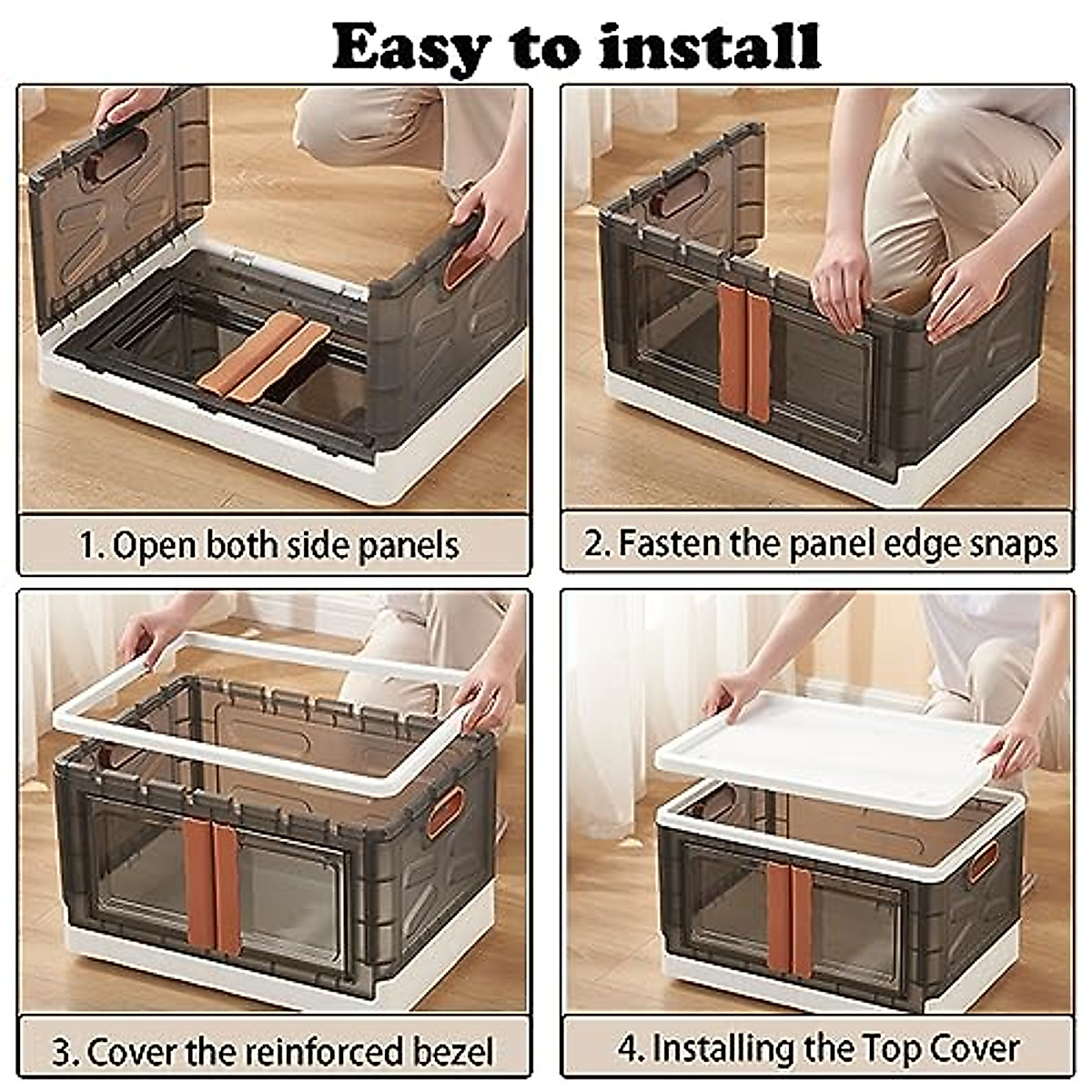 Easy to install

1. Open both side panels

2. Fasten the panel edge snaps

3. Cover the reinforced bezel

4. Installing the Top Cover