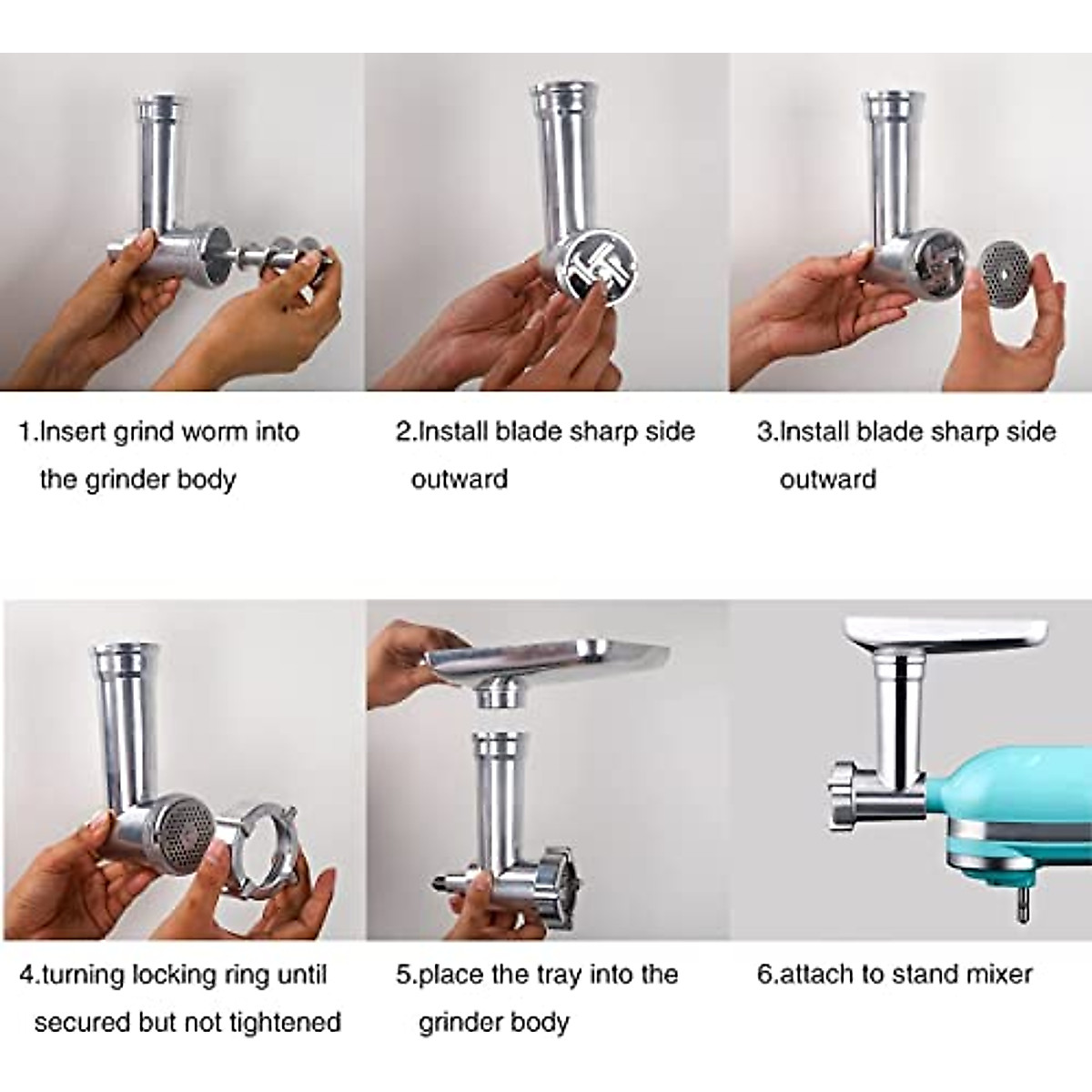 1.Insert grind worm into the grinder body

2.Install blade sharp side outward

3.Install blade sharp side outward

4.turning locking ring until secured but not tightened

5.place the tray into the grinder body

6.attach to stand mixer