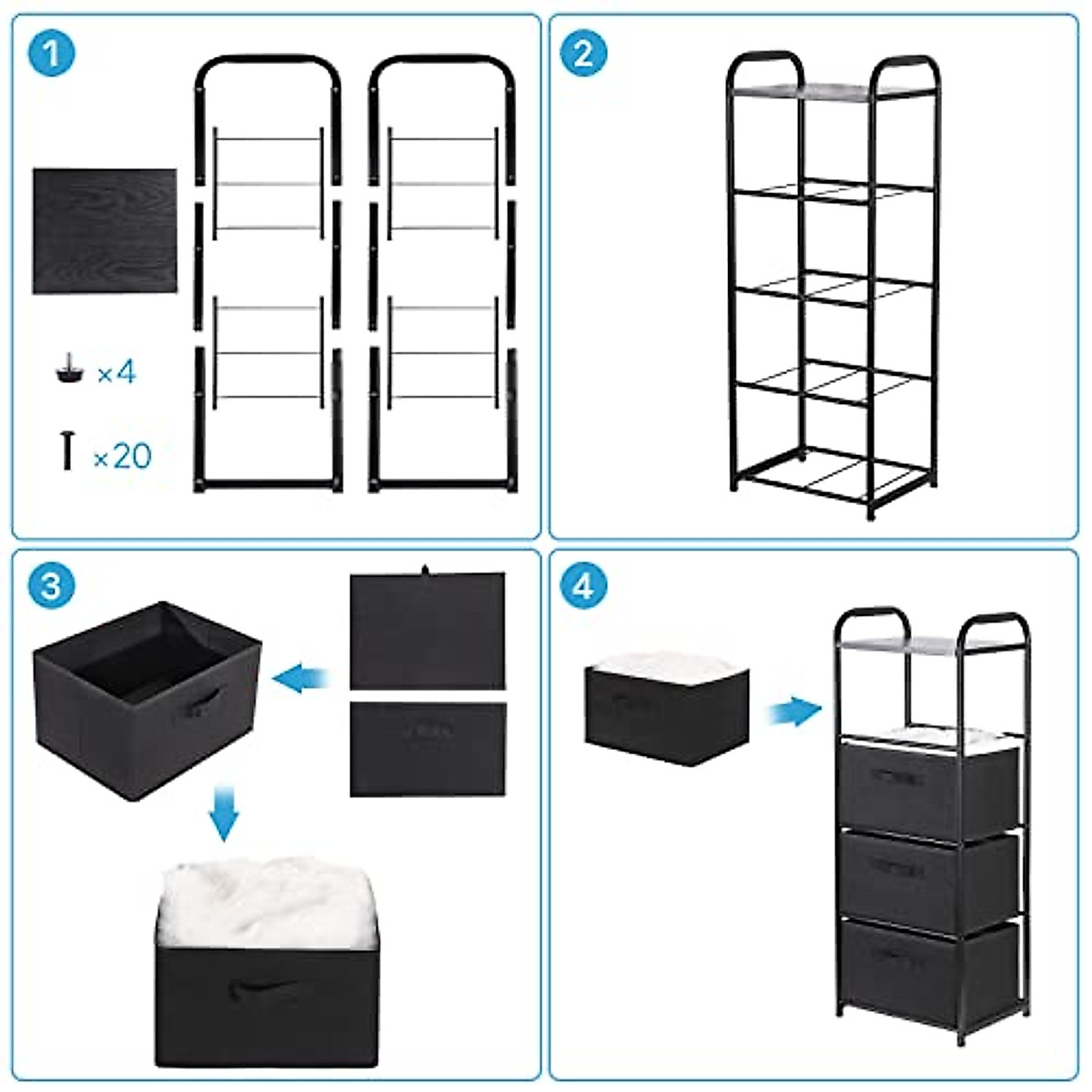 1

×4

×20

2

3

4