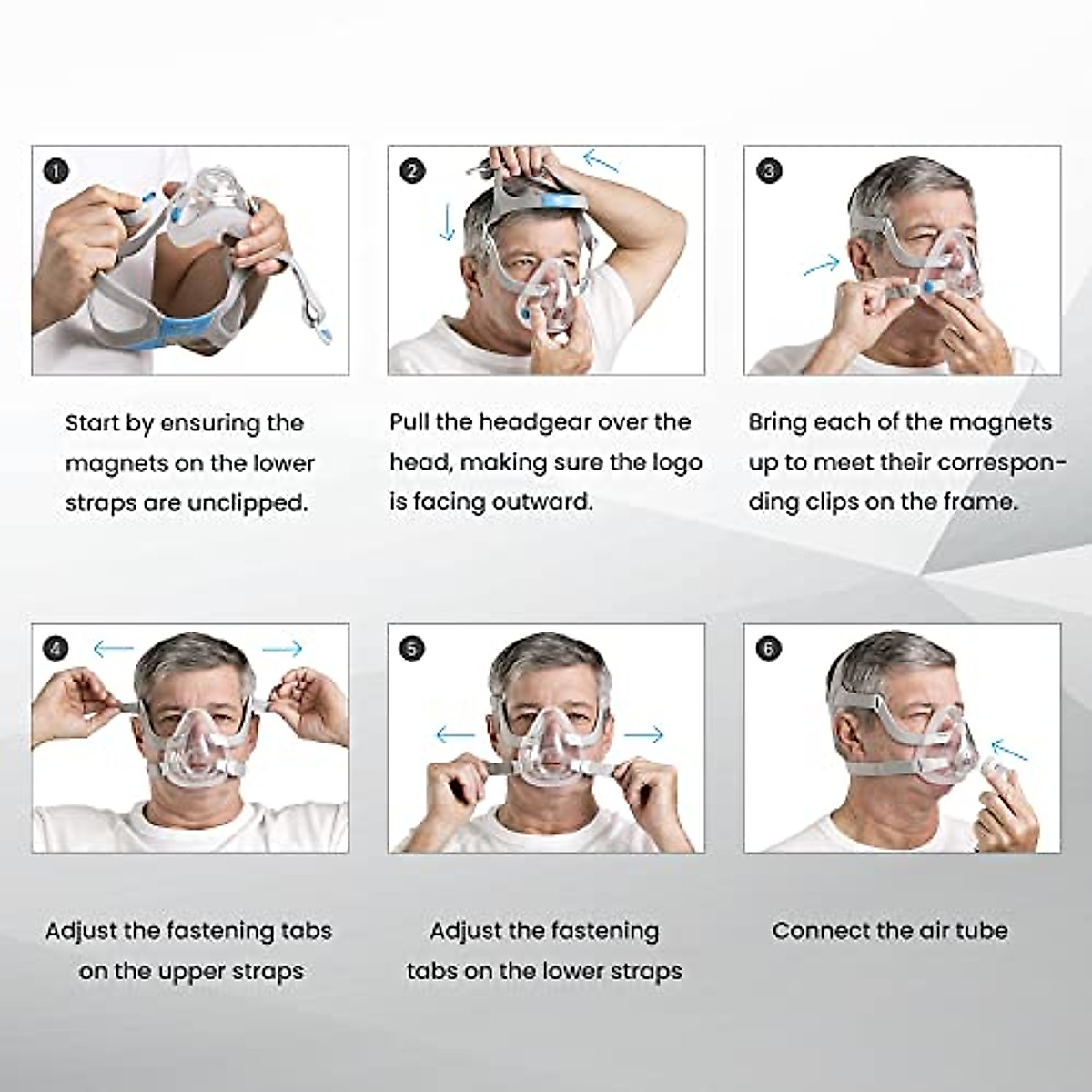 1

Start by ensuring the magnets on the lower straps are unclipped.

2

Pull the headgear over the head, making sure the logo is facing outward.

3

Bring each of the magnets up to meet their corresponding clips on the frame.

4

Adjust the fastening tabs on the upper straps

5

Adjust the fastening tabs on the lower straps

6

Connect the air tube