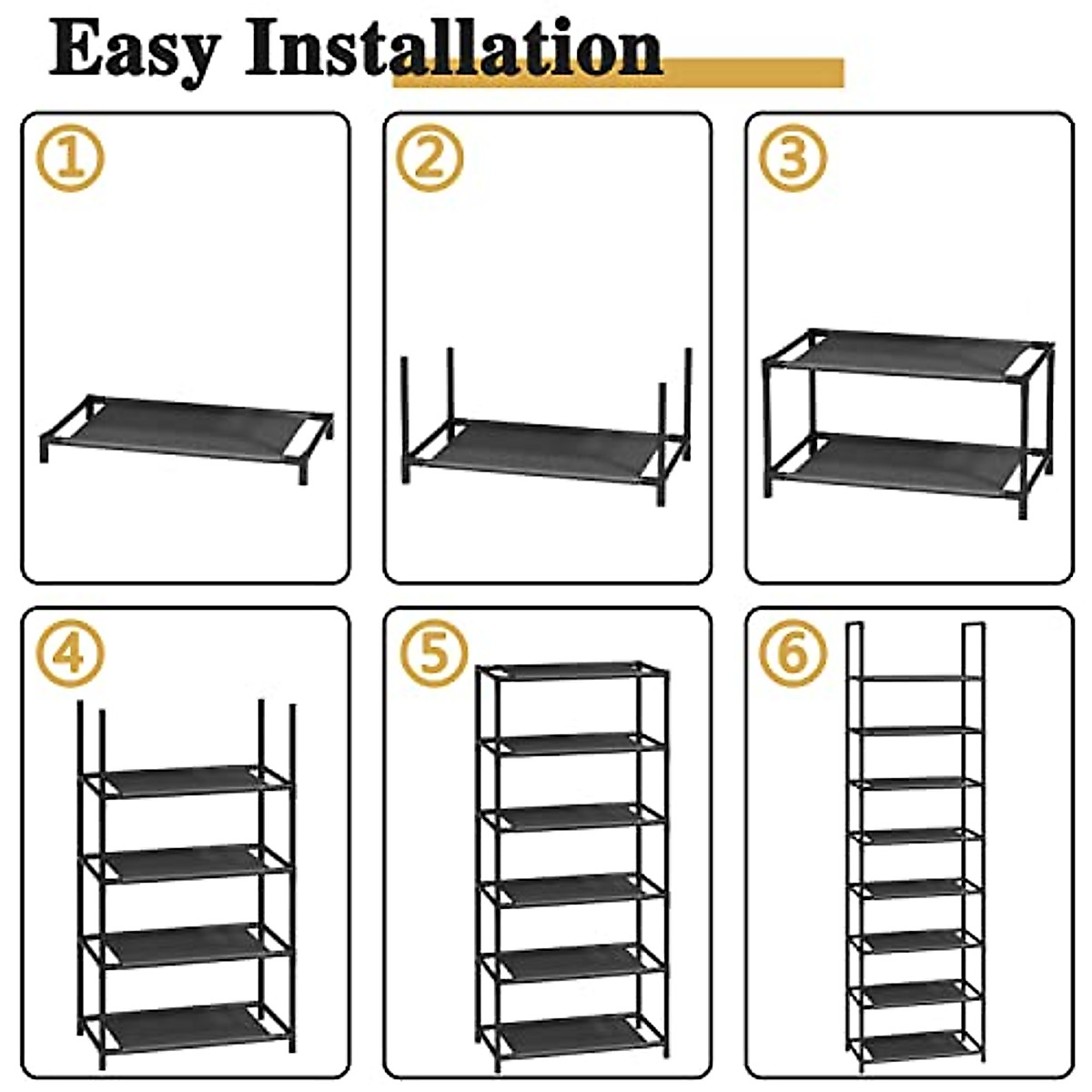 Easy Installation

①

②

③

④

⑤

⑥