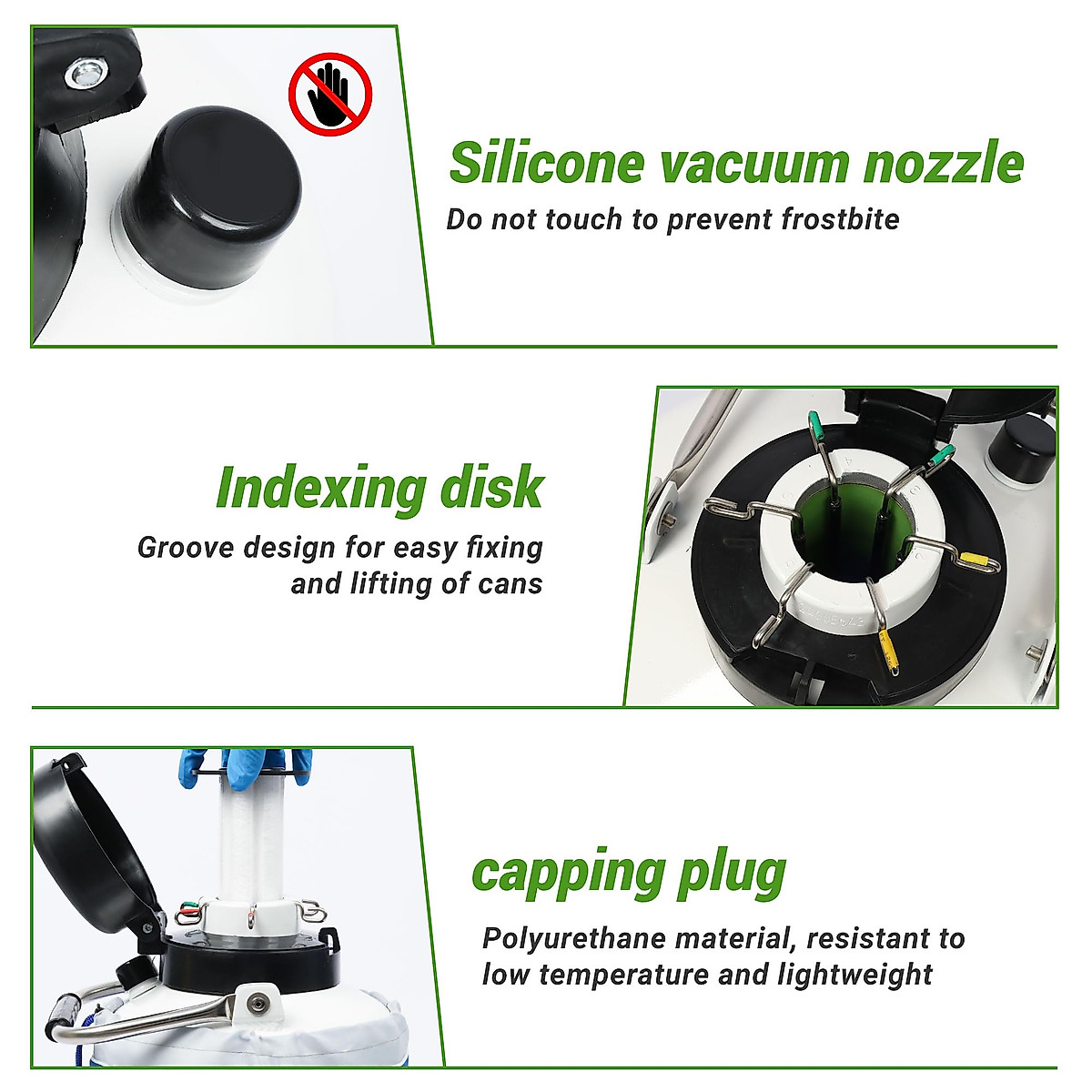 Silicone vacuum nozzle
Do not touch to prevent frostbite

Indexing disk
Groove design for easy fixing and lifting of cans

capping plug
Polyurethane material, resistant to low temperature and lightweight