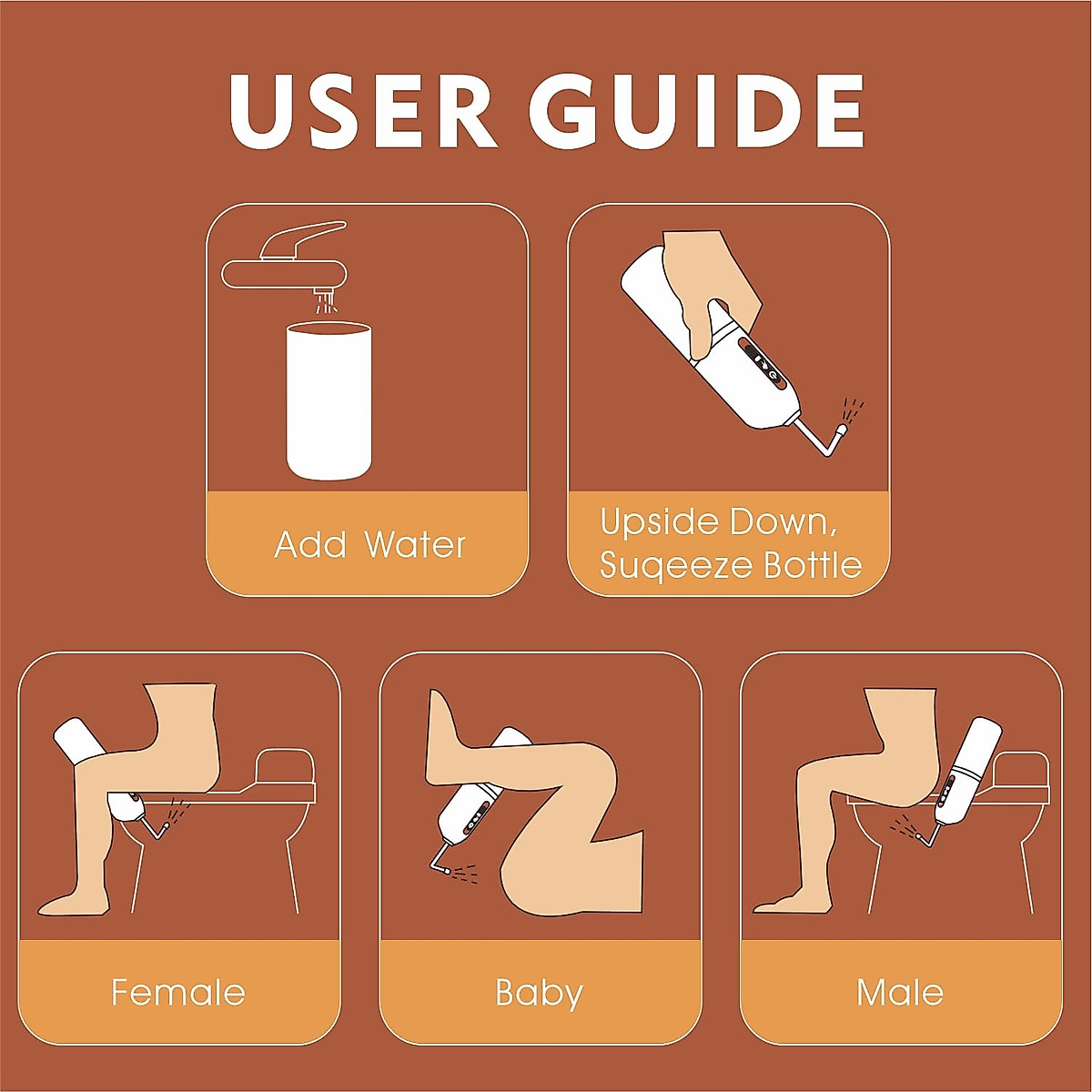 USER GUIDE

Add Water

Upside Down, Suqeeze Bottle

Female

Baby

Male