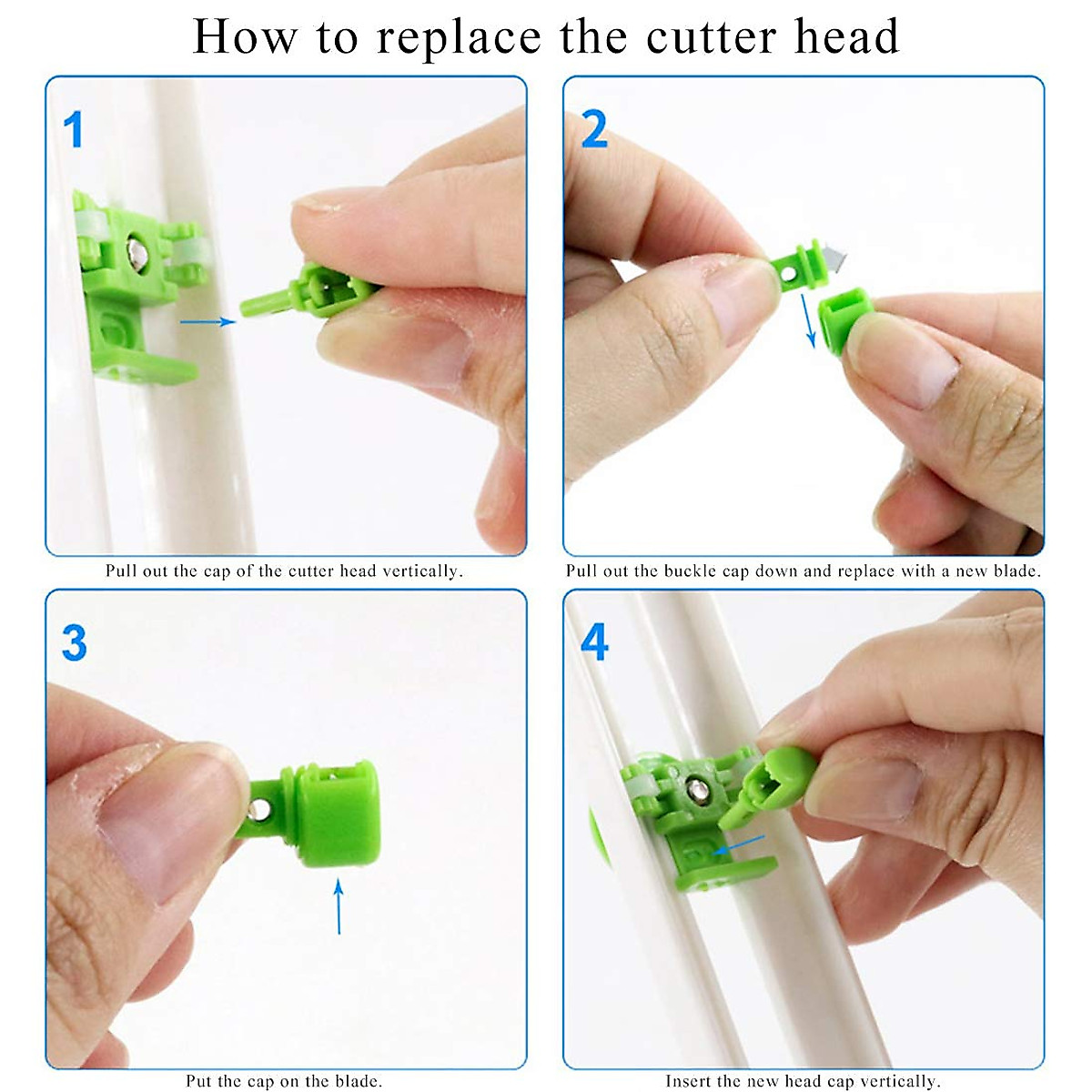 How to replace the cutter head

1

Pull out the cap of the cutter head vertically.

2

Pull out the buckle cap down and replace with a new blade.

3

Put the cap on the blade.

4

Insert the new head cap vertically.