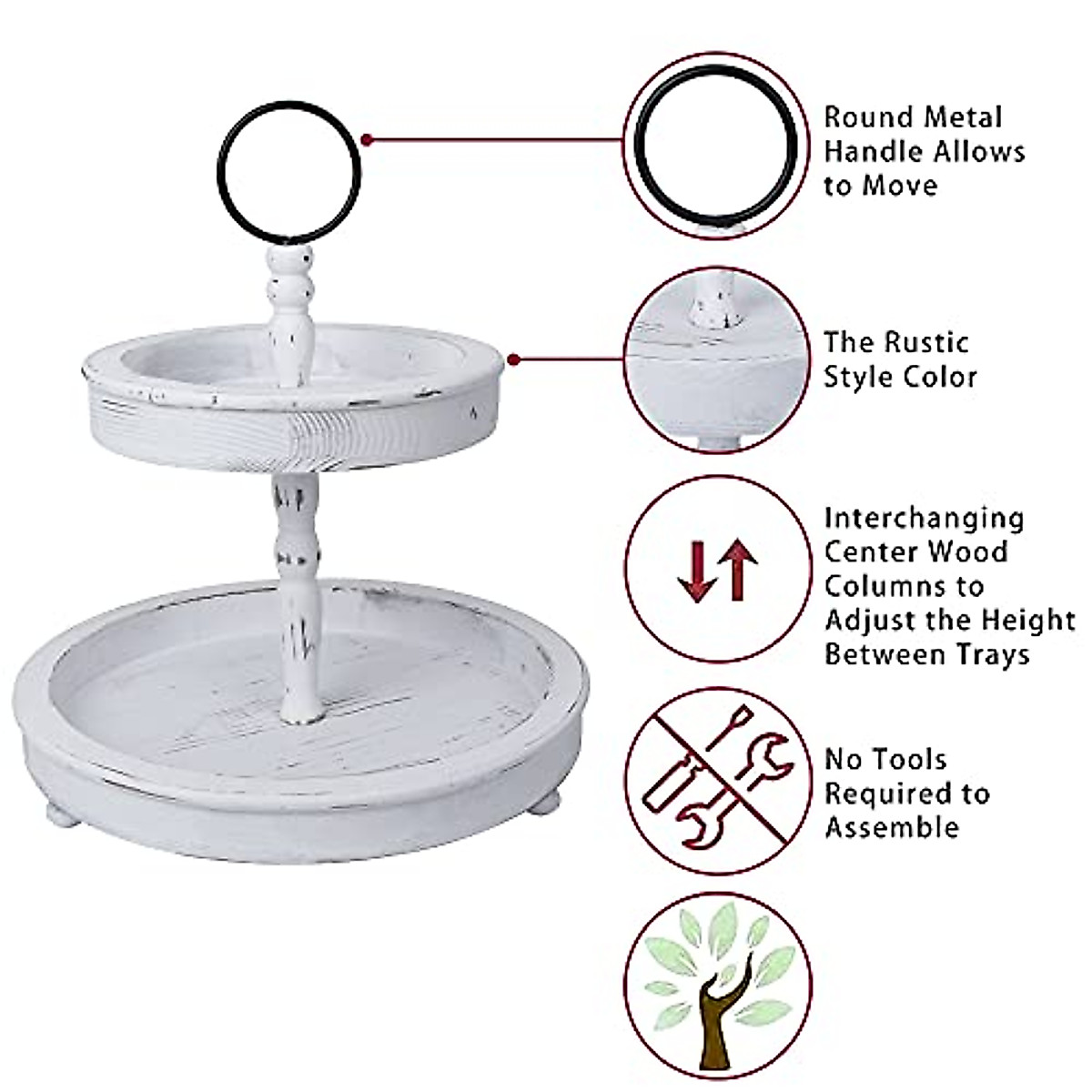 Round Metal Handle Allows to Move

The Rustic Style Color

Interchanging Center Wood Columns to Adjust the Height Between Trays

No Tools Required to Assemble