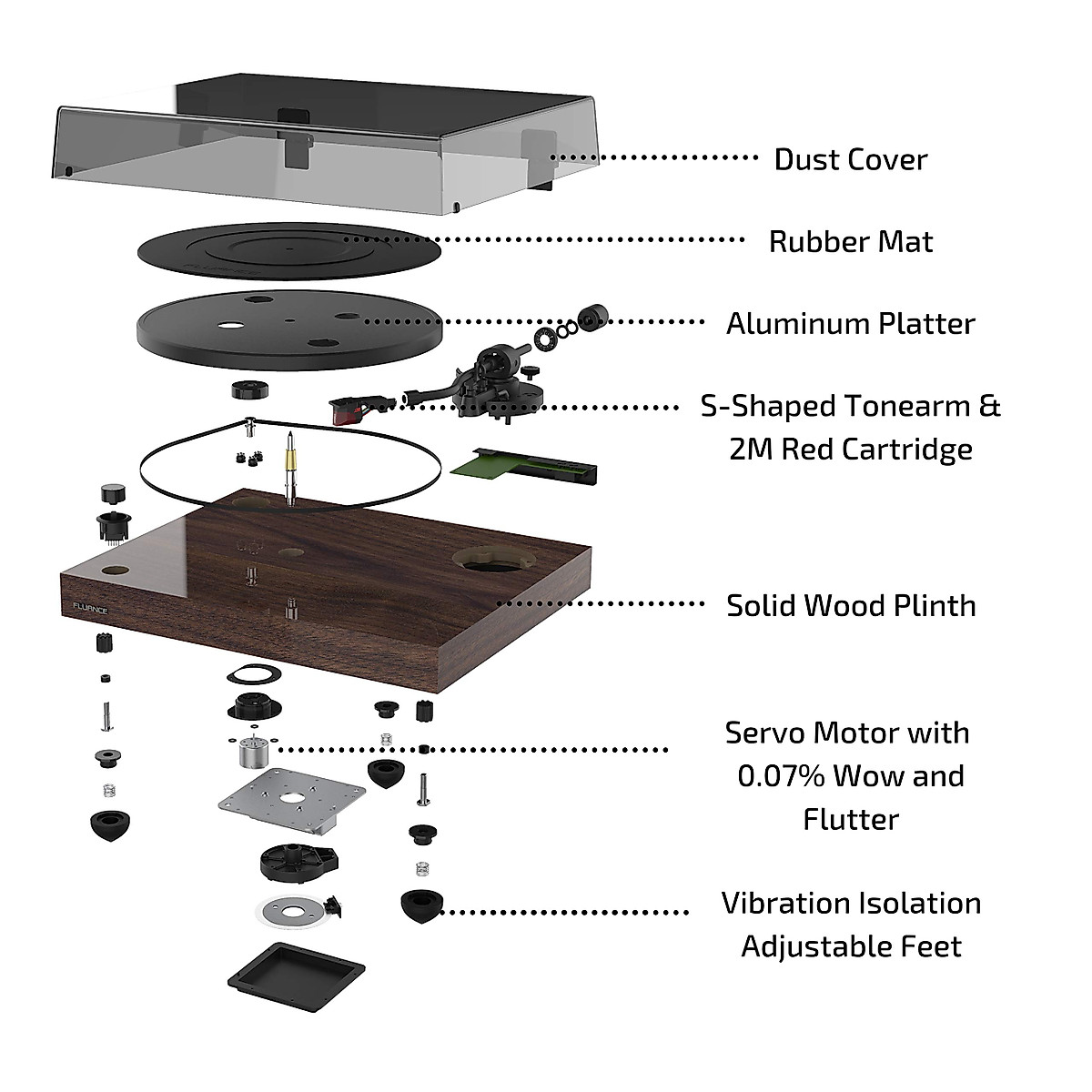 Dust Cover

Rubber Mat

Aluminum Platter

S-Shaped Tonearm & 2M Red Cartridge

FLUANCE

Solid Wood Plinth

Servo Motor with 0.07% Wow and Flutter

Vibration Isolation Adjustable Feet