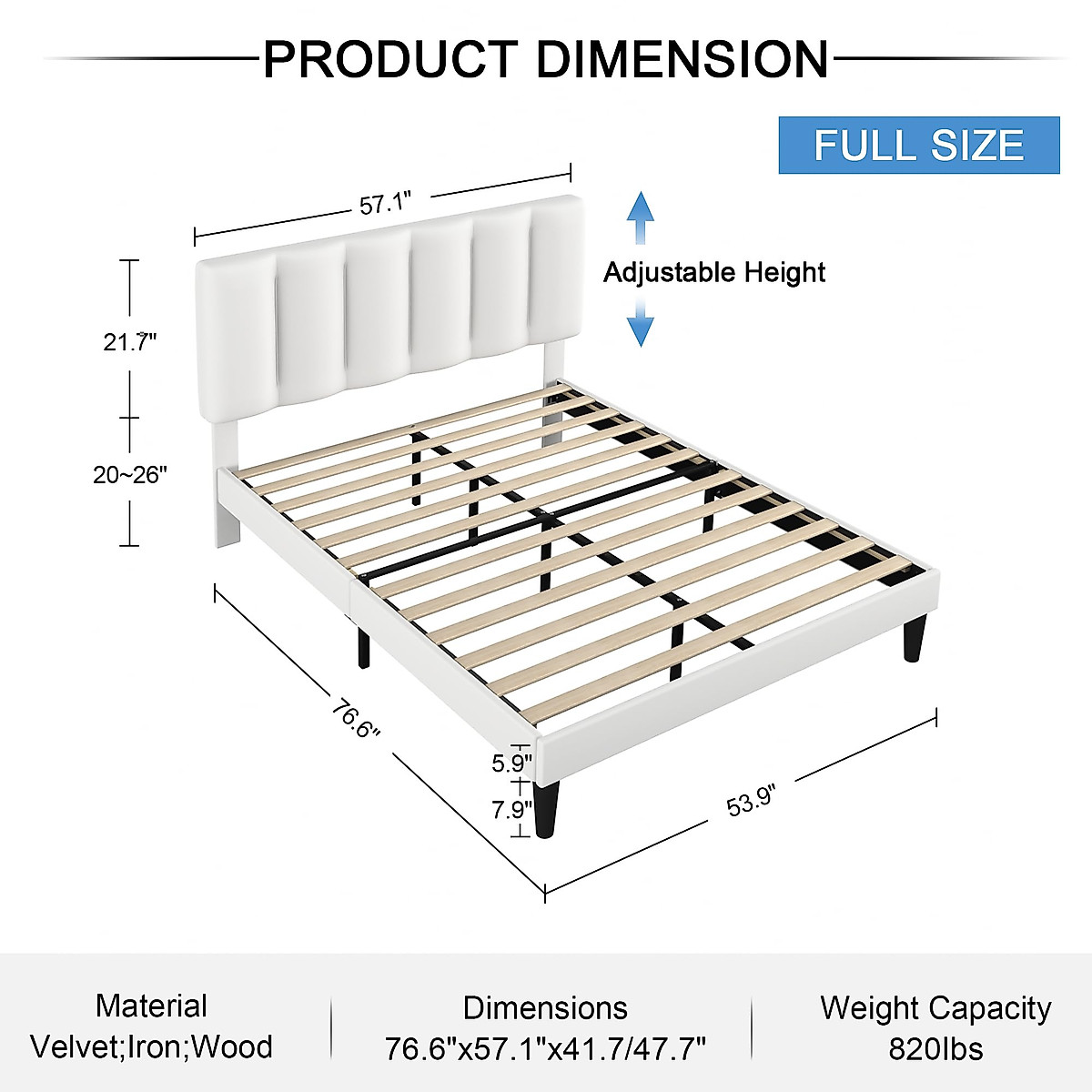 PRODUCT DIMENSION

FULL SIZE

57.1"

Adjustable Height

21.7"

20~26"

76.6"

5.9"

7.9"

53.9"

Material
Velvet;Iron;Wood

Dimensions
76.6"x57.1"x41.7/47.7"

Weight Capacity
820lbs