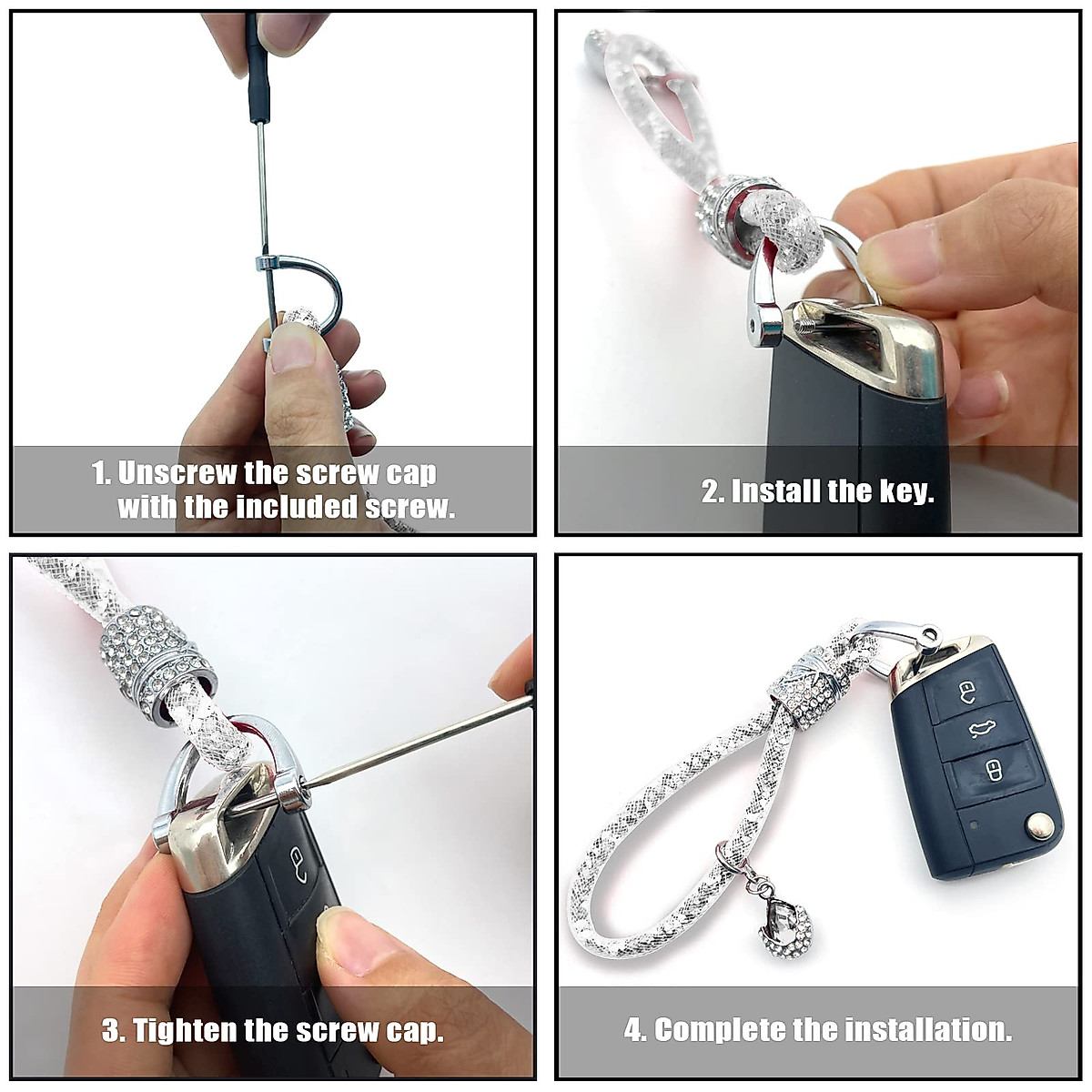 1. Unscrew the screw cap with the included screw.

2. Install the key.

3. Tighten the screw cap.

4. Complete the installation.