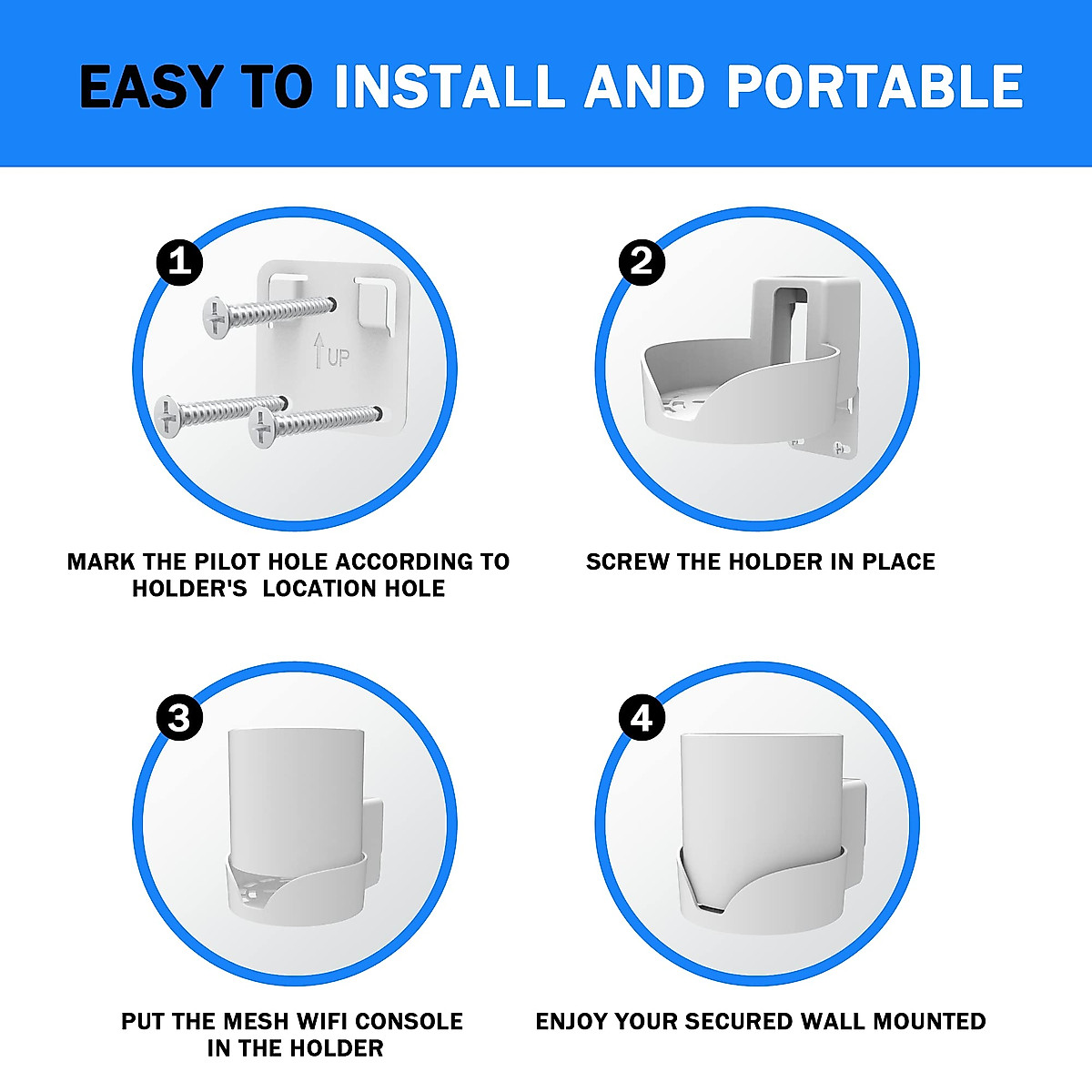 EASY TO INSTALL AND PORTABLE

1

UP

MARK THE PILOT HOLE ACCORDING TO HOLDER'S LOCATION HOLE

2

SCREW THE HOLDER IN PLACE

3

PUT THE MESH WIFI CONSOLE IN THE HOLDER

4

ENJOY YOUR SECURED WALL MOUNTED