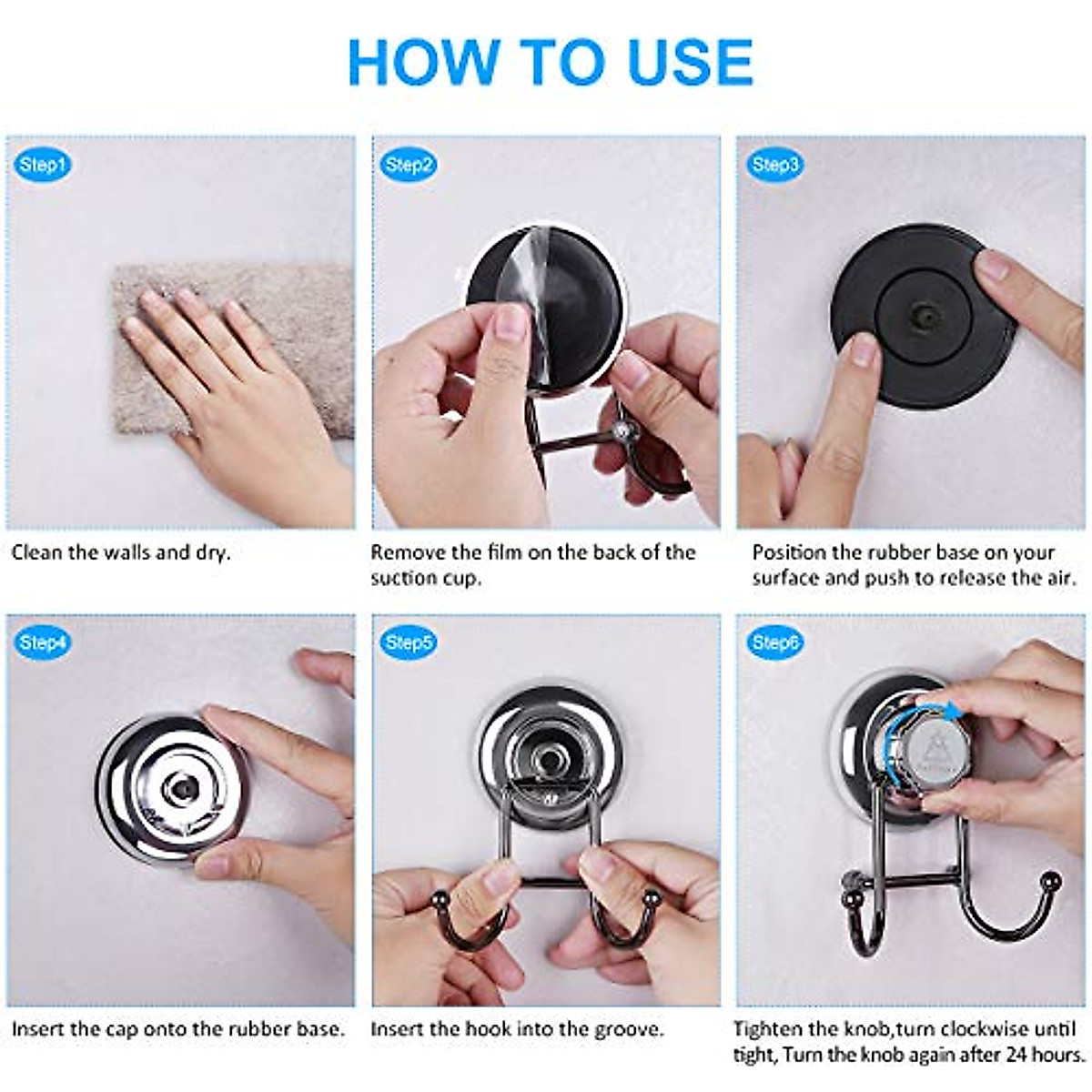 HOW TO USE

Step1

Clean the walls and dry.

Step2

Remove the film on the back of the suction cup.

Step3

Position the rubber base on your surface and push to release the air.

Step4

Insert the cap onto the rubber base.

Step5

Insert the hook into the groove.

Step6

Tighten the knob,turn clockwise until tight, Turn the knob again after 24 hours.