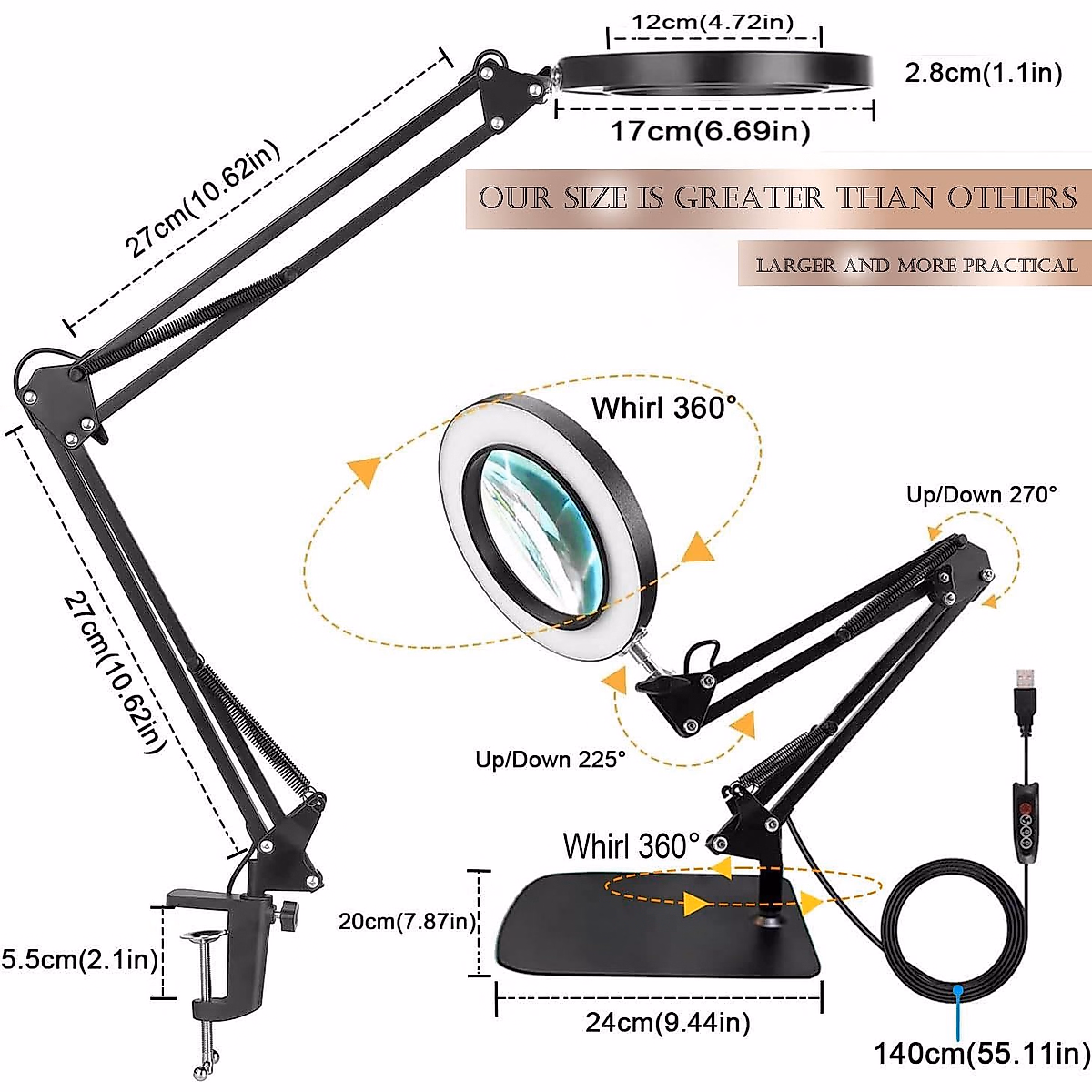 12cm(4.72in)

2.8cm(1.1in)

17cm(6.69in)

27cm(10.62in)

OUR SIZE IS GREATER THAN OTHERS

LARGER AND MORE PRACTICAL

Whirl 360°

Up/Down 270°

27cm(10.62in)

Up/Down 225°

Whirl 360°

20cm(7.87in)

5.5cm(2.1in)

24cm(9.44in)

140cm(55.11in)