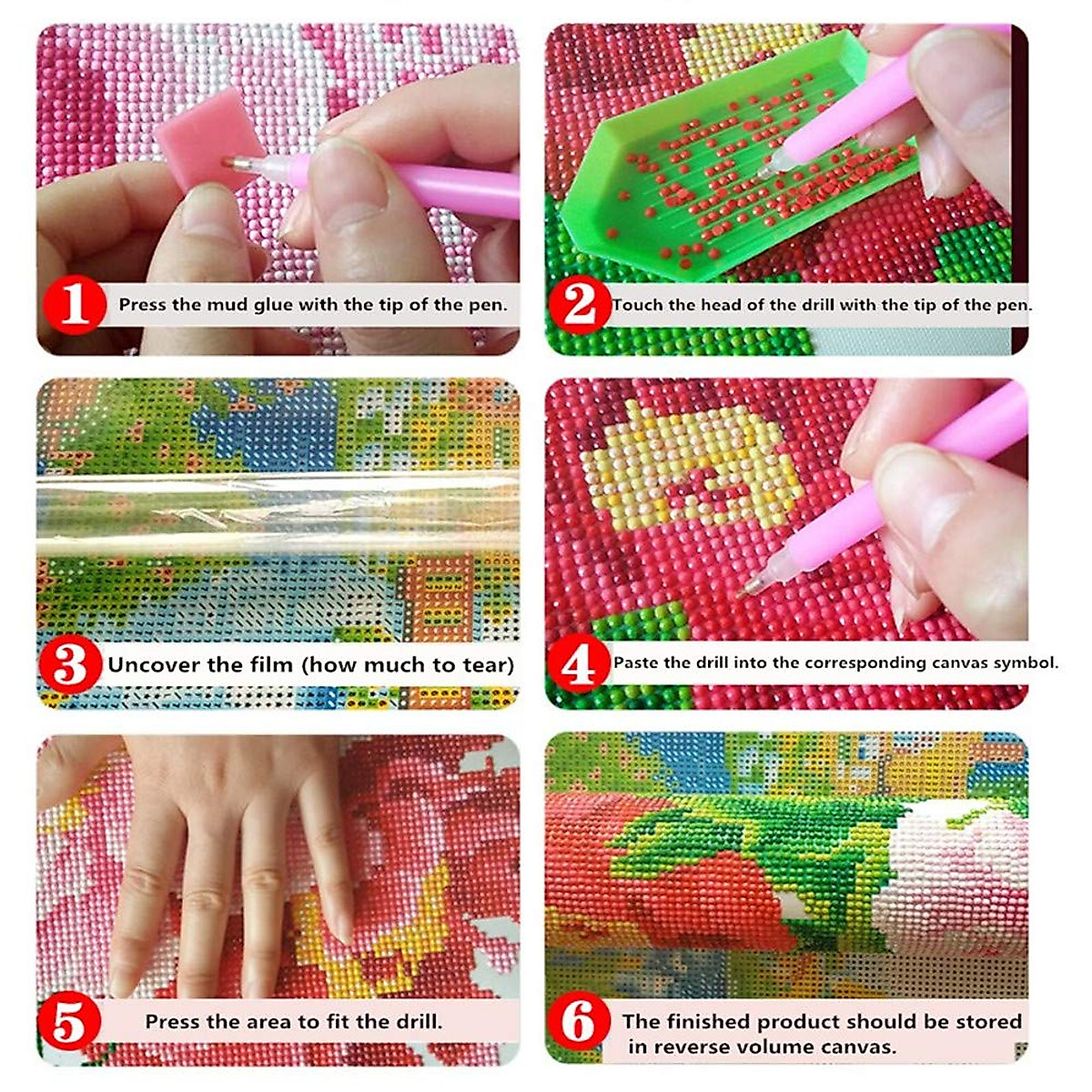 1 Press the mud glue with the tip of the pen.

2 Touch the head of the drill with the tip of the pen.

3 Uncover the film (how much to tear)

4 Paste the drill into the corresponding canvas symbol.

5 Press the area to fit the drill.

6 The finished product should be stored in reverse volume canvas.